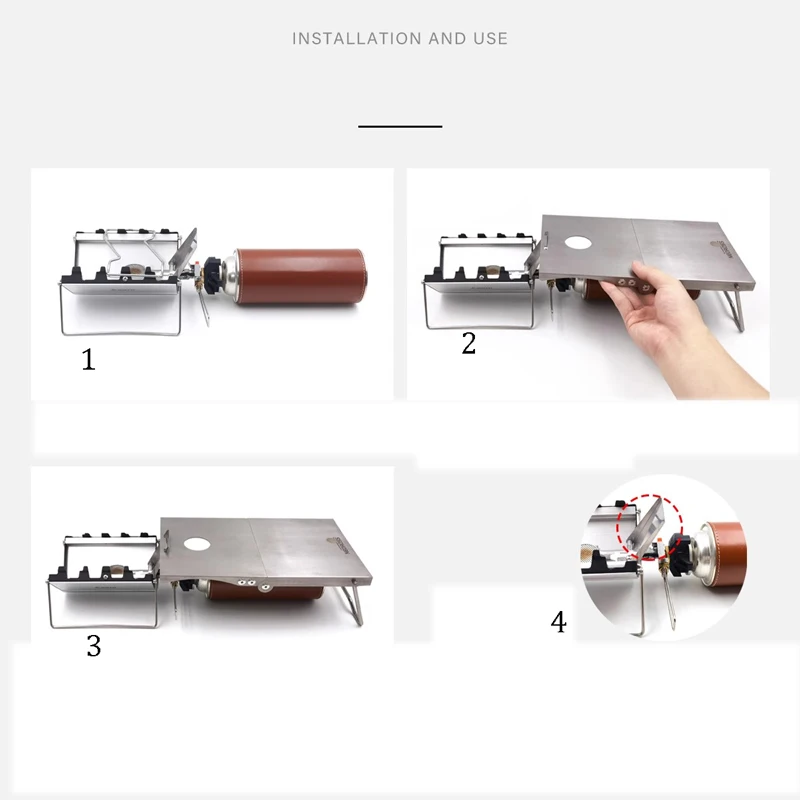 INSTALLATION AND USE

1

2

3

4