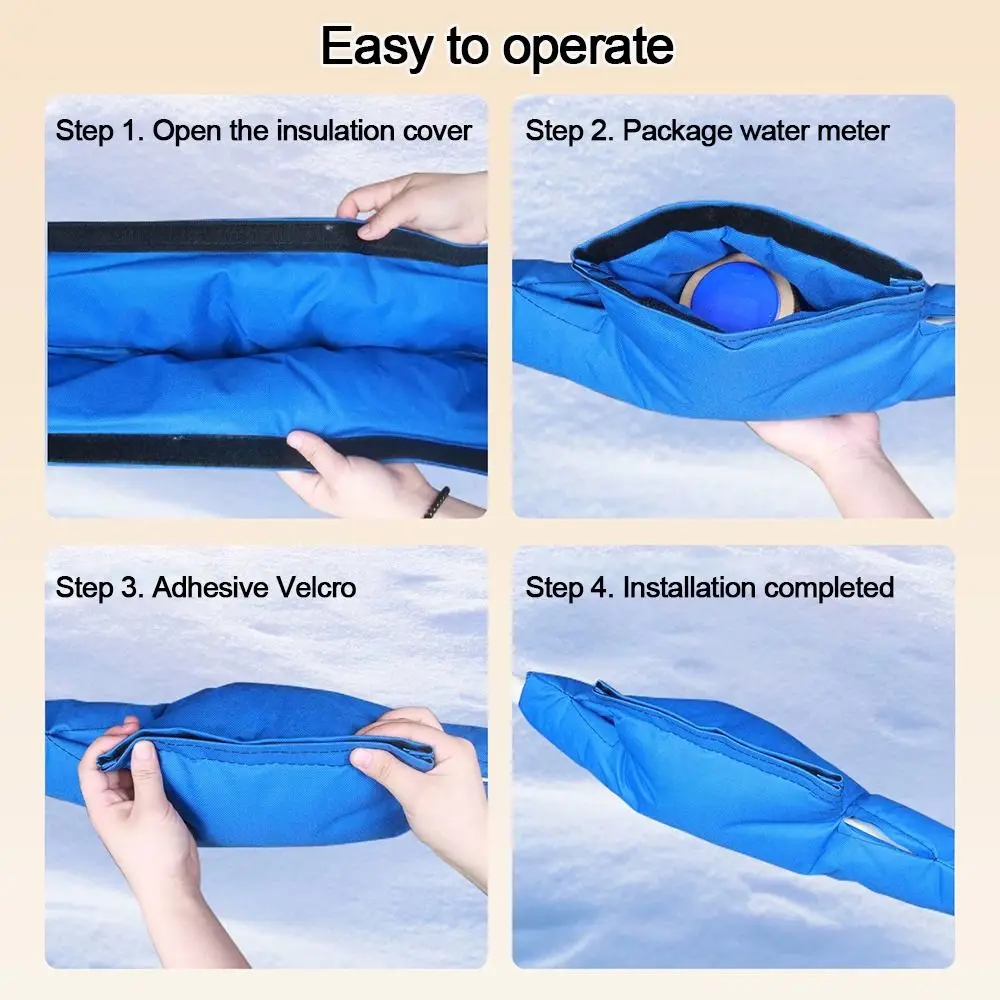 Easy to operate

Step 1. Open the insulation cover

Step 2. Package water meter

Step 3. Adhesive Velcro

Step 4. Installation completed