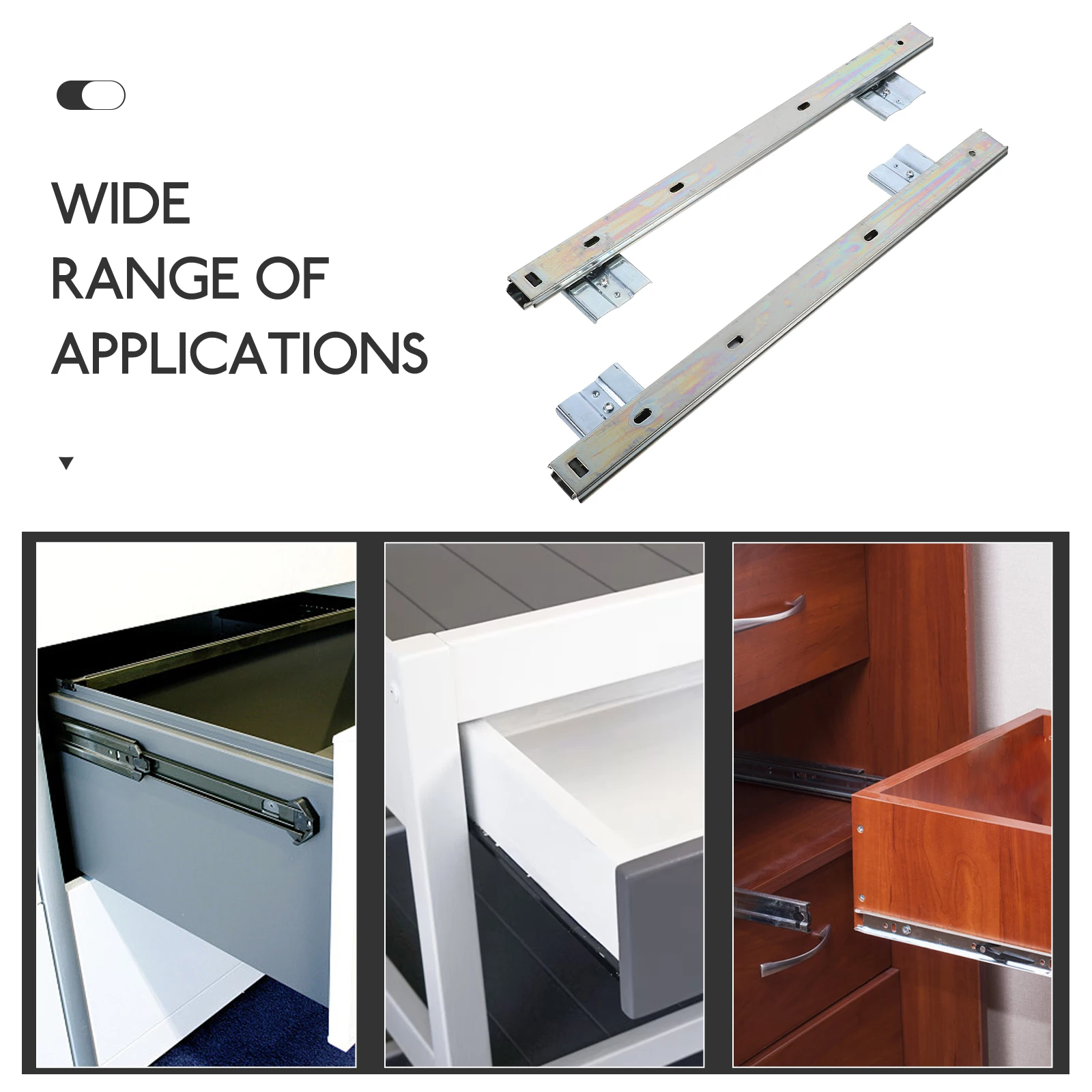 WIDE RANGE OF APPLICATIONS