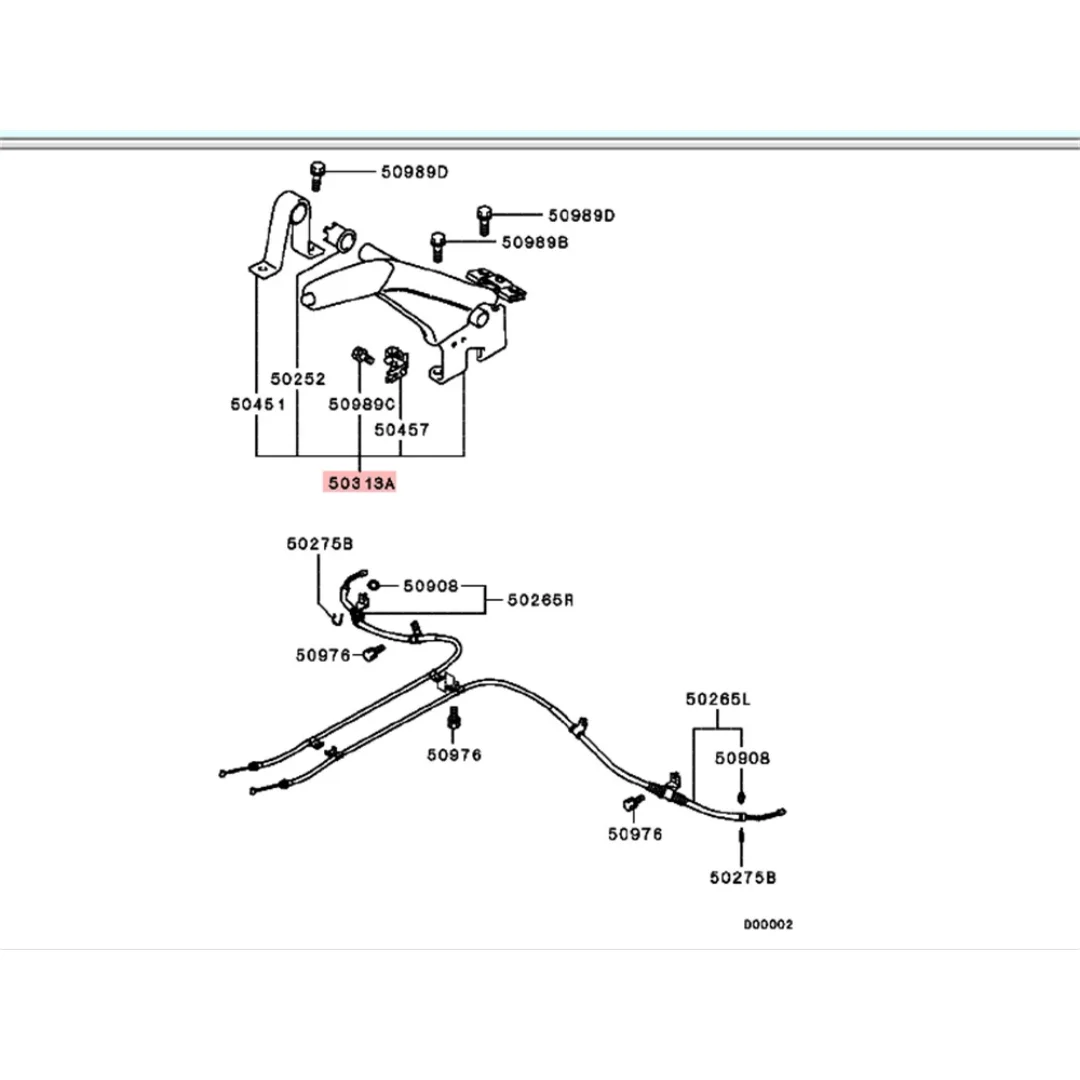 50989D
50989D
50989B
50252
50451
50989C
50457
50313A

50275B
50908
50265R
50976
50976
50265L
50908
50976
50275B

D00002