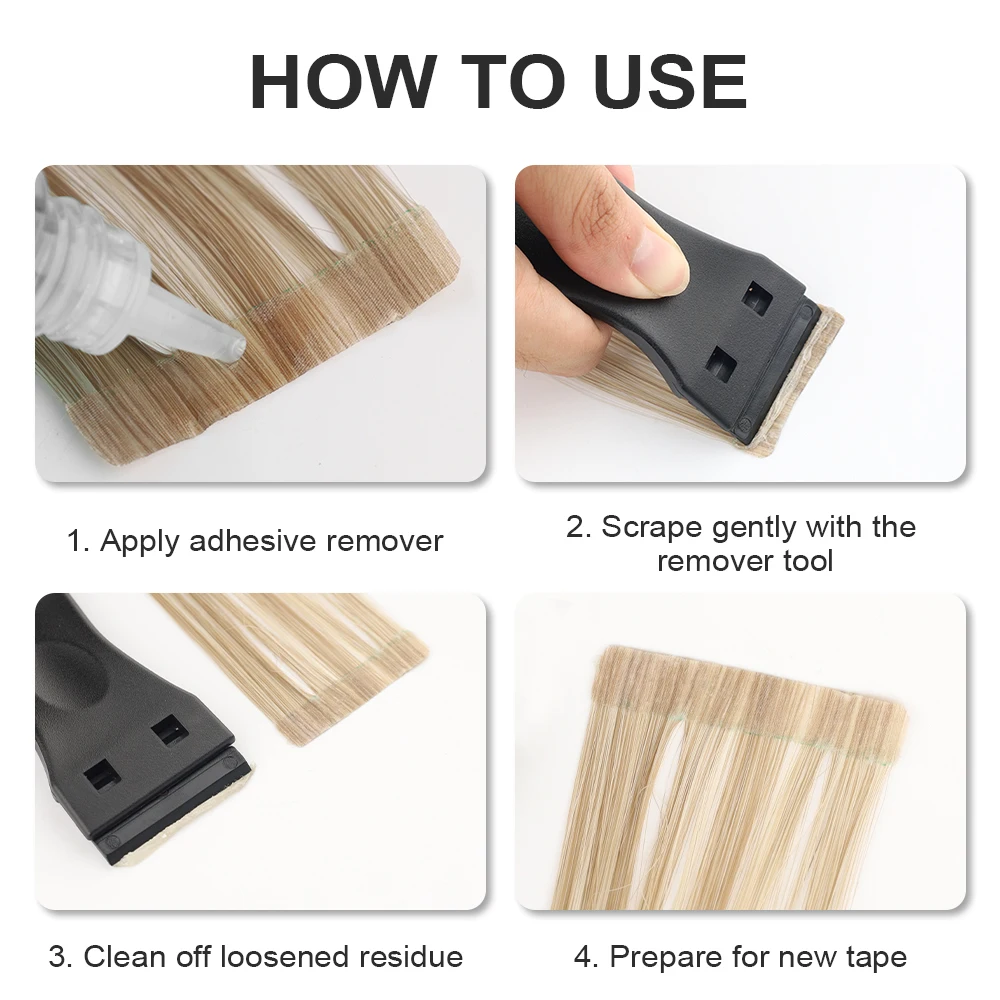 HOW TO USE

1. Apply adhesive remover

2. Scrape gently with the remover tool

3. Clean off loosened residue

4. Prepare for new tape