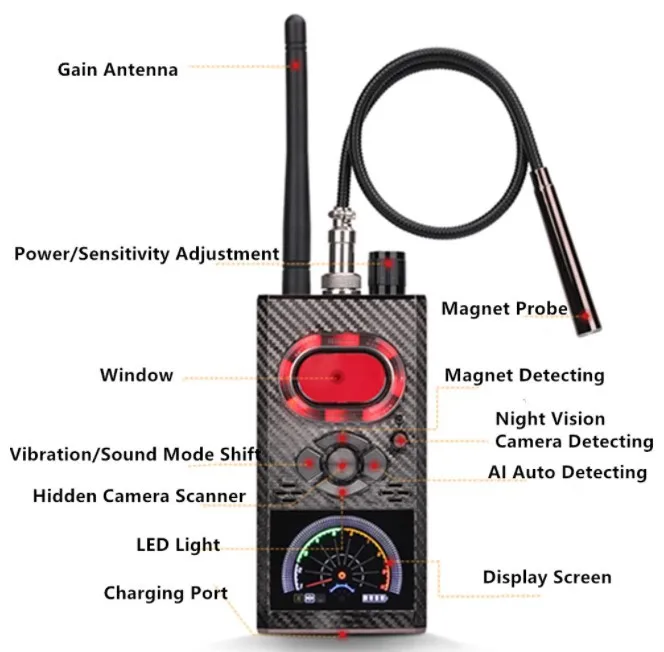 Gain Antenna

Power/Sensitivity Adjustment

Magnet Probe

Window

Magnet Detecting

Night Vision Camera Detecting

Vibration/Sound Mode Shift

AI Auto Detecting

Hidden Camera Scanner

LED Light

Display Screen

Charging Port