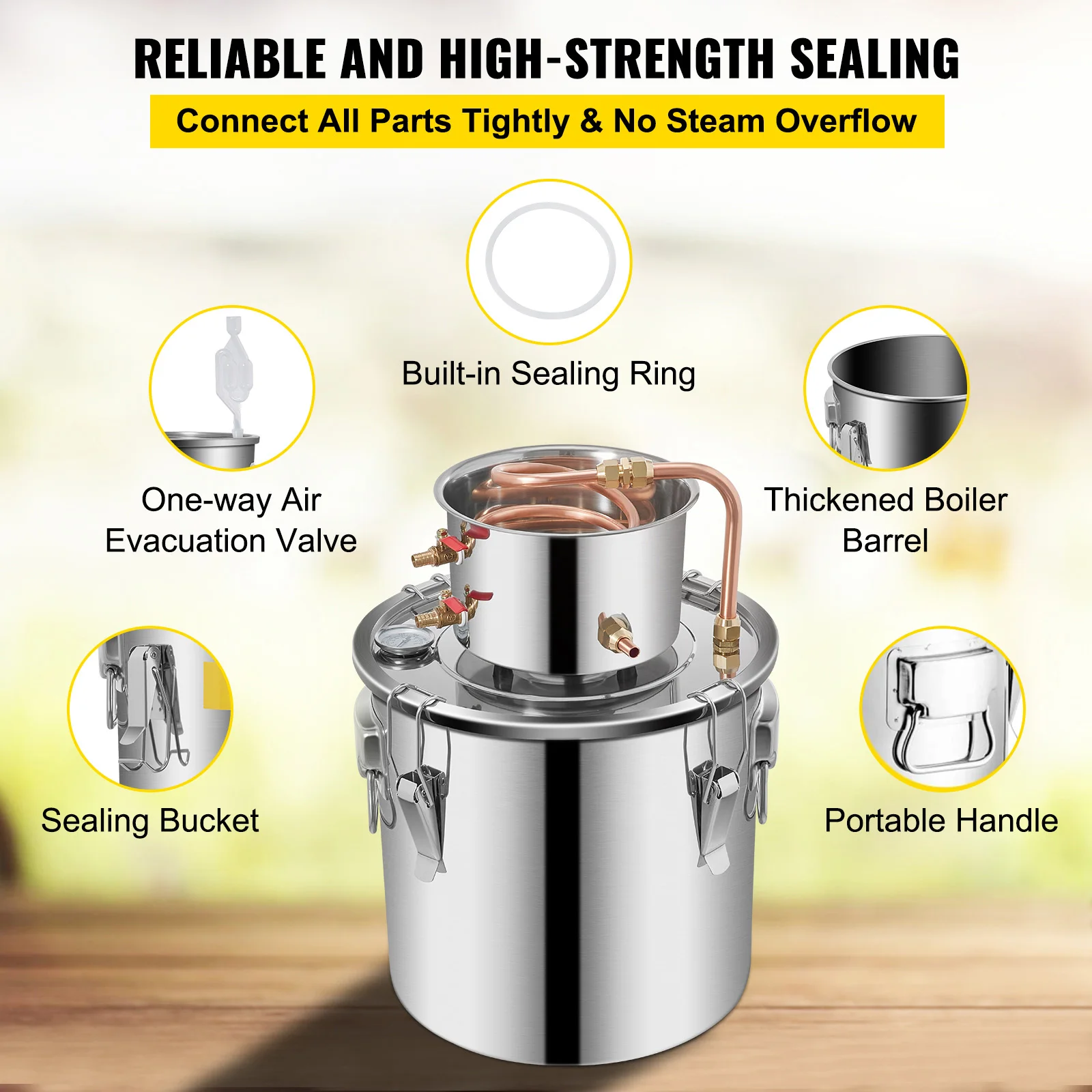 RELIABLE AND HIGH-STRENGTH SEALING

Connect All Parts Tightly & No Steam Overflow

Built-in Sealing Ring

One-way Air Evacuation Valve

Thickened Boiler Barrel

Sealing Bucket

Portable Handle