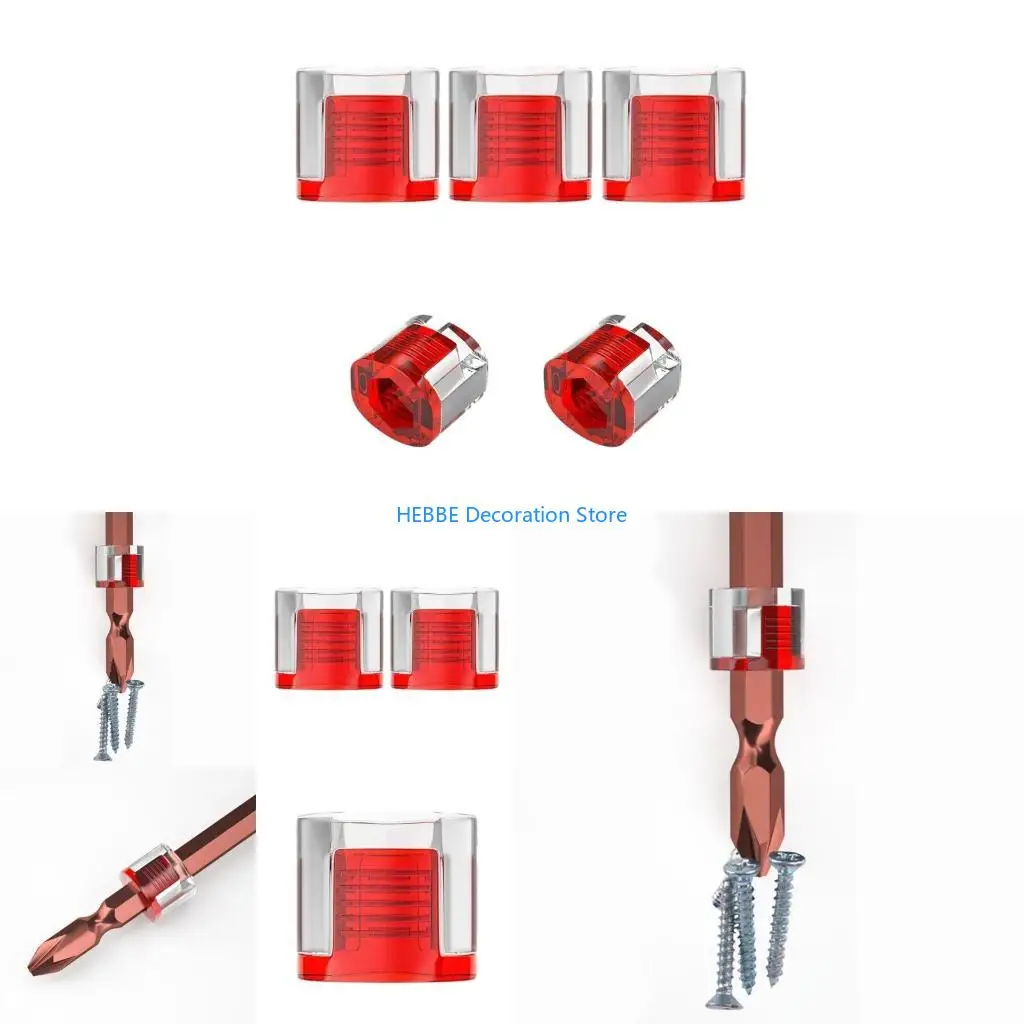 HEBBE Decoration Store