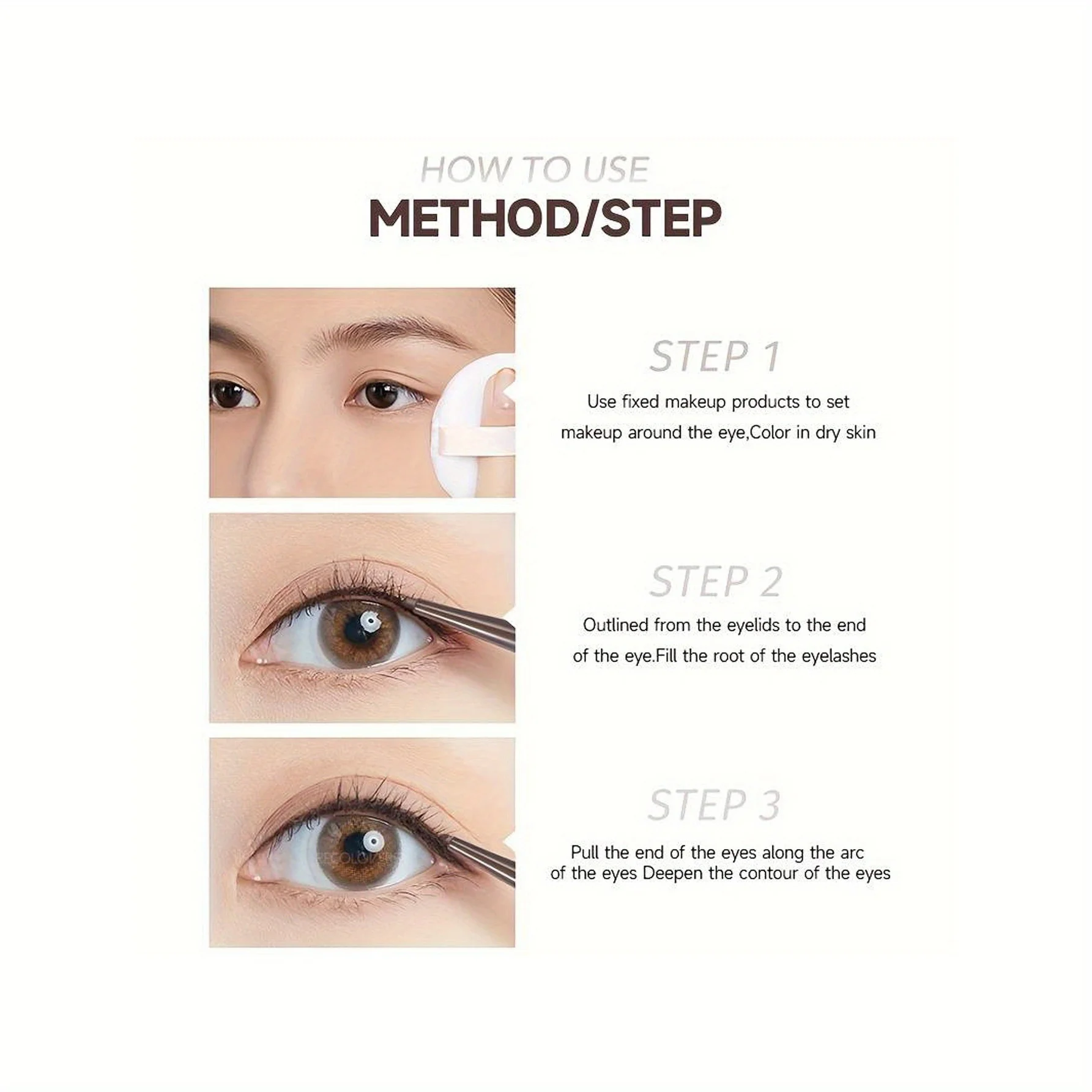 HOW TO USE

METHOD/STEP

STEP 1

Use fixed makeup products to set makeup around the eye,Color in dry skin

STEP 2

Outlined from the eyelids to the end of the eye.Fill the root of the eyelashes

STEP 3

Pull the end of the eyes along the arc of the eyes Deepen the contour of the eyes