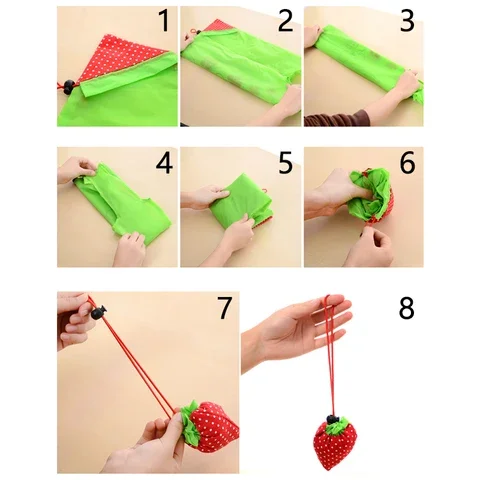 1
2
3
4
5
6
7
8