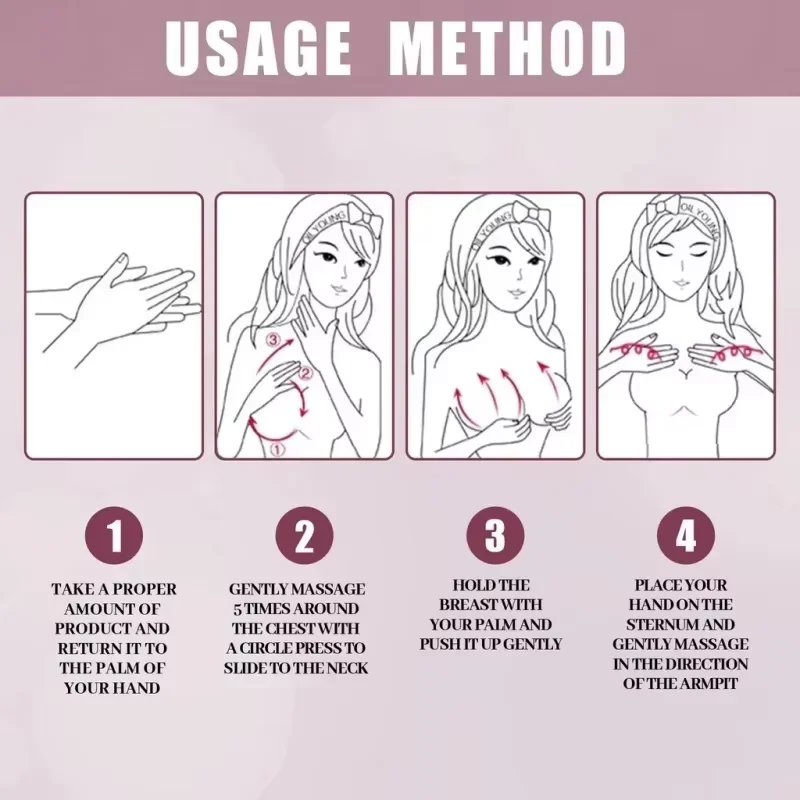 USAGE METHOD

OIL YOUNG

③

②

①

OIL YOUNG

OIL YOUNG

1

TAKE A PROPER AMOUNT OF PRODUCT AND RETURN IT TO THE PALM OF YOUR HAND

2

GENTLY MASSAGE 5 TIMES AROUND THE CHEST WITH A CIRCLE PRESS TO SLIDE TO THE NECK

3

HOLD THE BREAST WITH YOUR PALM AND PUSH IT UP GENTLY

4

PLACE YOUR HAND ON THE STERNUM AND GENTLY MASSAGE IN THE DIRECTION OF THE ARMPIT