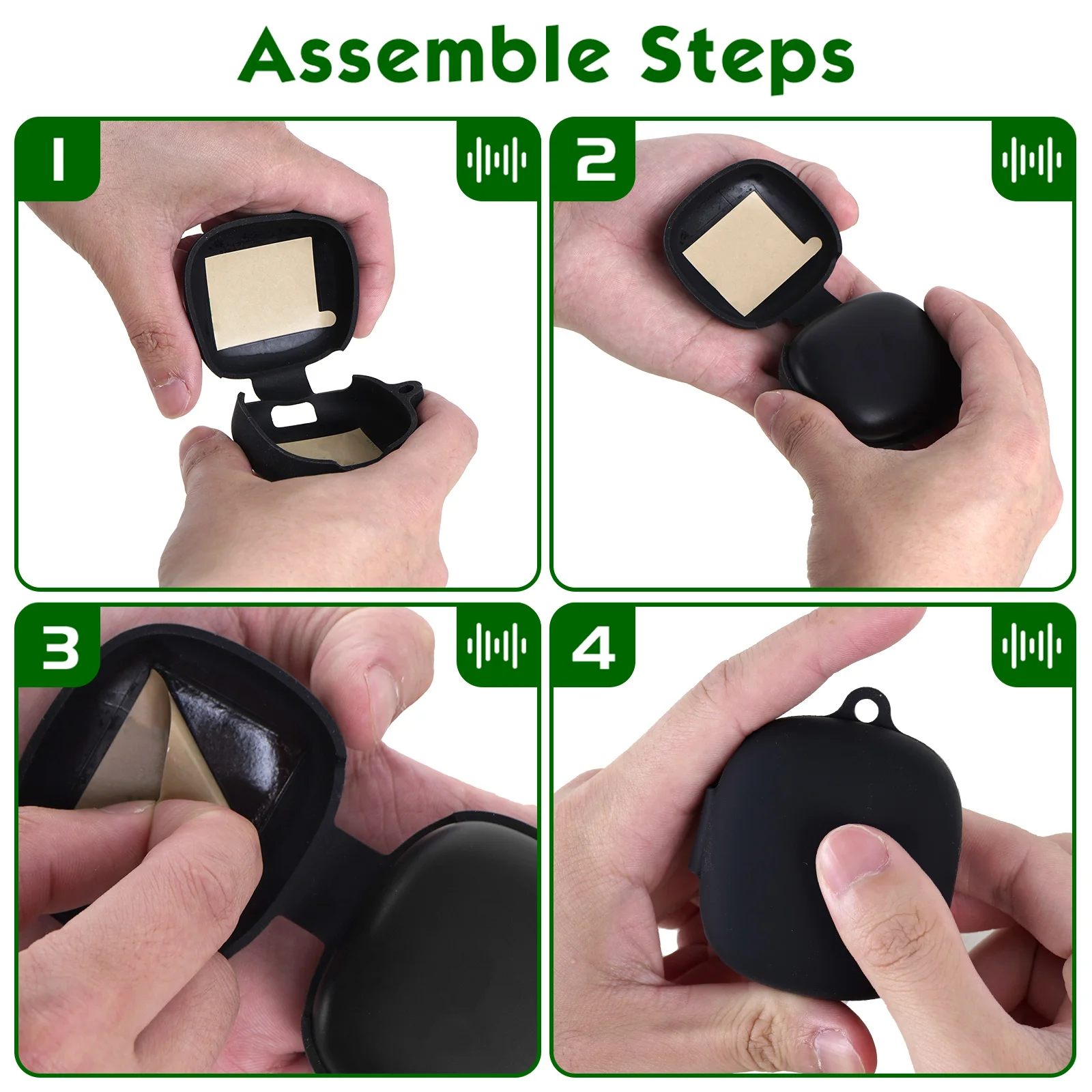 Assemble Steps

1

2

3

4