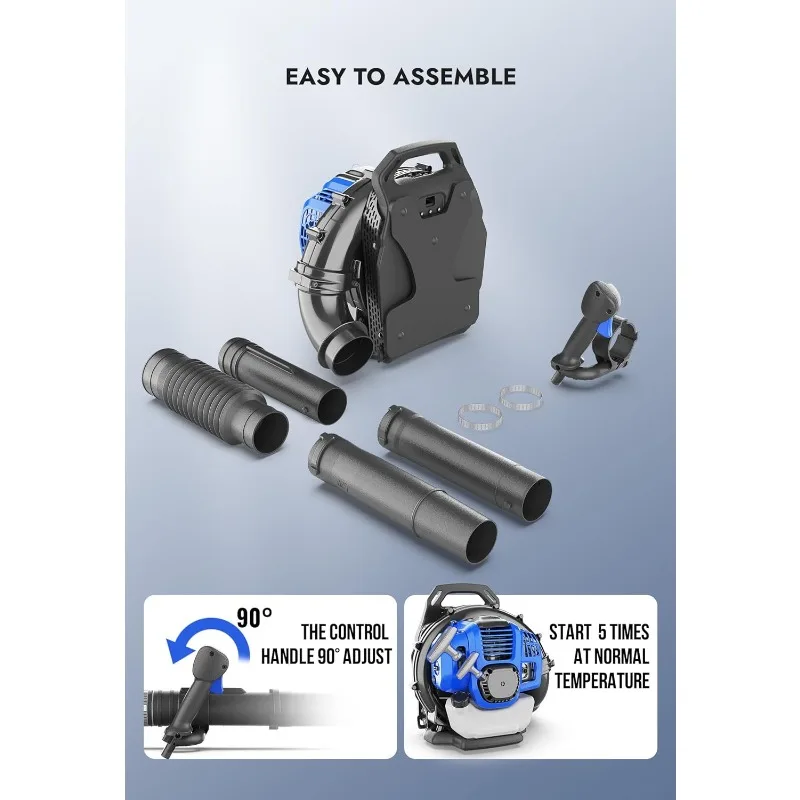 EASY TO ASSEMBLE

90°

THE CONTROL HANDLE 90° ADJUST

START 5 TIMES AT NORMAL TEMPERATURE