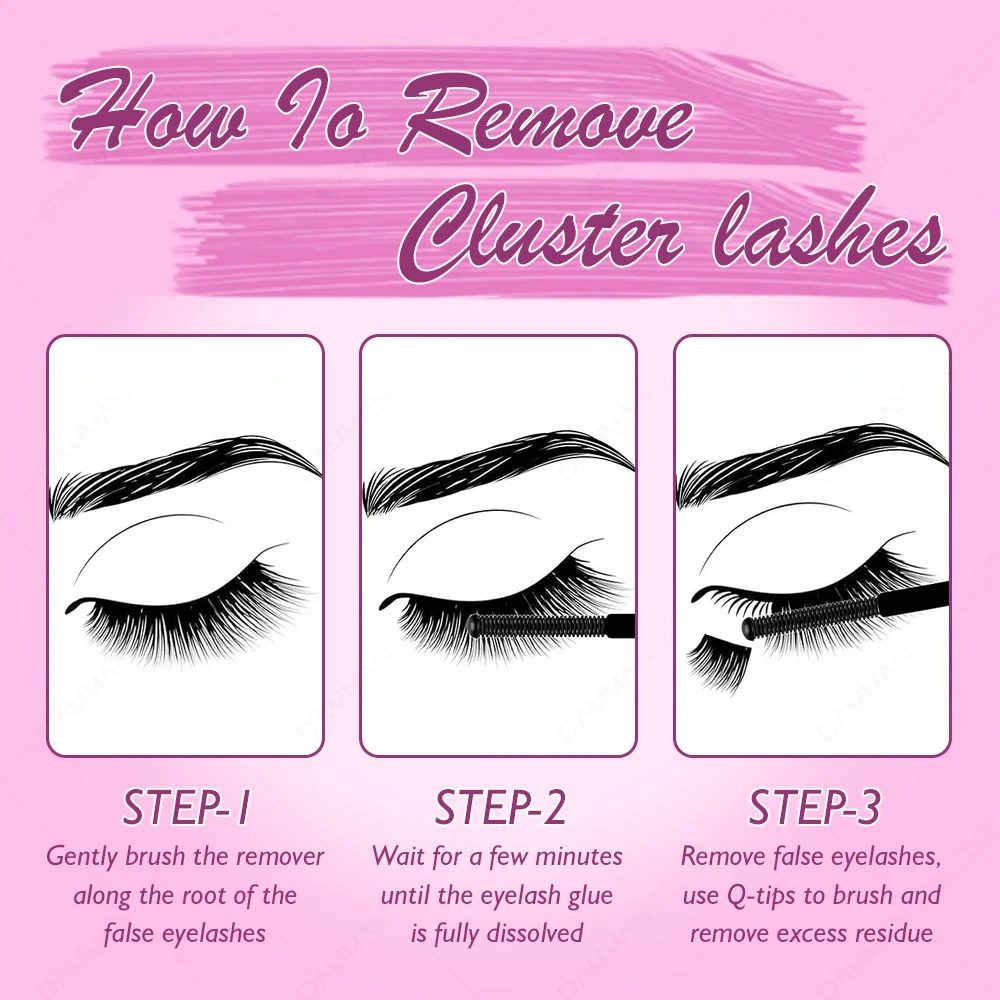 How To Remove Cluster lashes

STEP-1
Gently brush the remover along the root of the false eyelashes

STEP-2
Wait for a few minutes until the eyelash glue is fully dissolved

STEP-3
Remove false eyelashes, use Q-tips to brush and remove excess residue