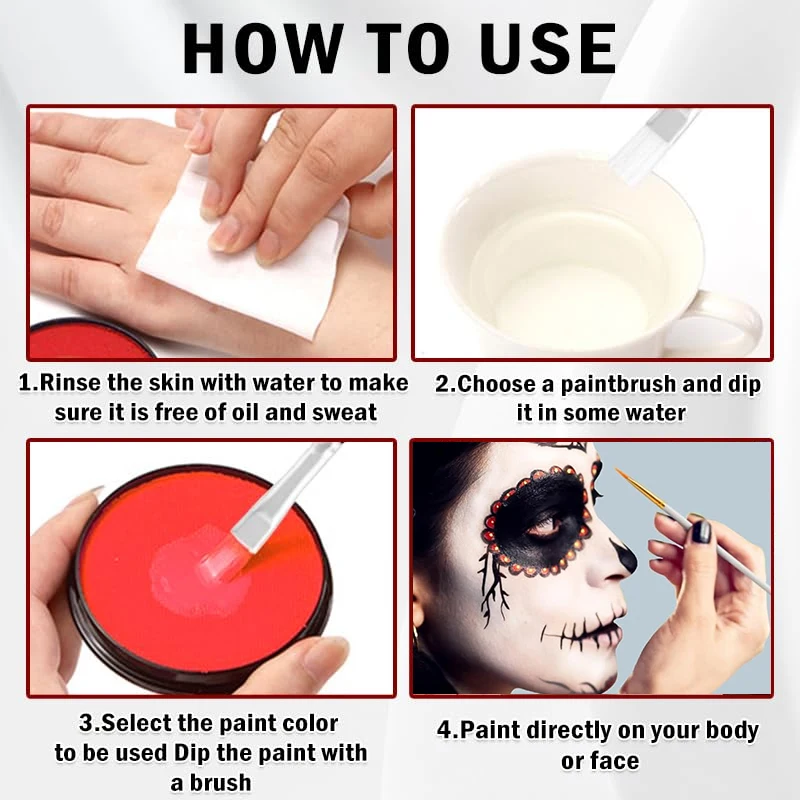 HOW TO USE

1.Rinse the skin with water to make sure it is free of oil and sweat

2.Choose a paintbrush and dip it in some water

3.Select the paint color to be used Dip the paint with a brush

4.Paint directly on your body or face