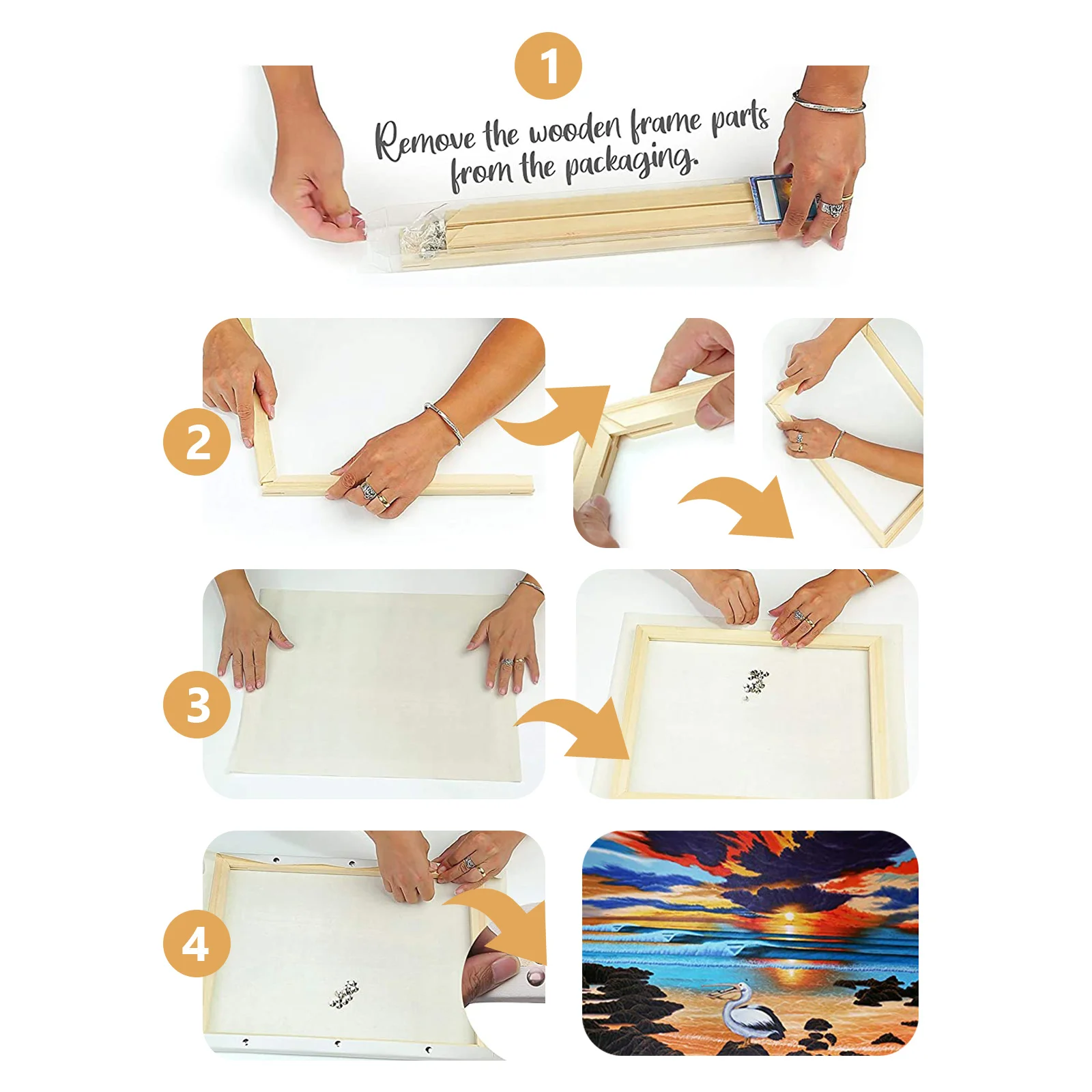 1

Remove the wooden frame parts from the packaging.

2

3

4