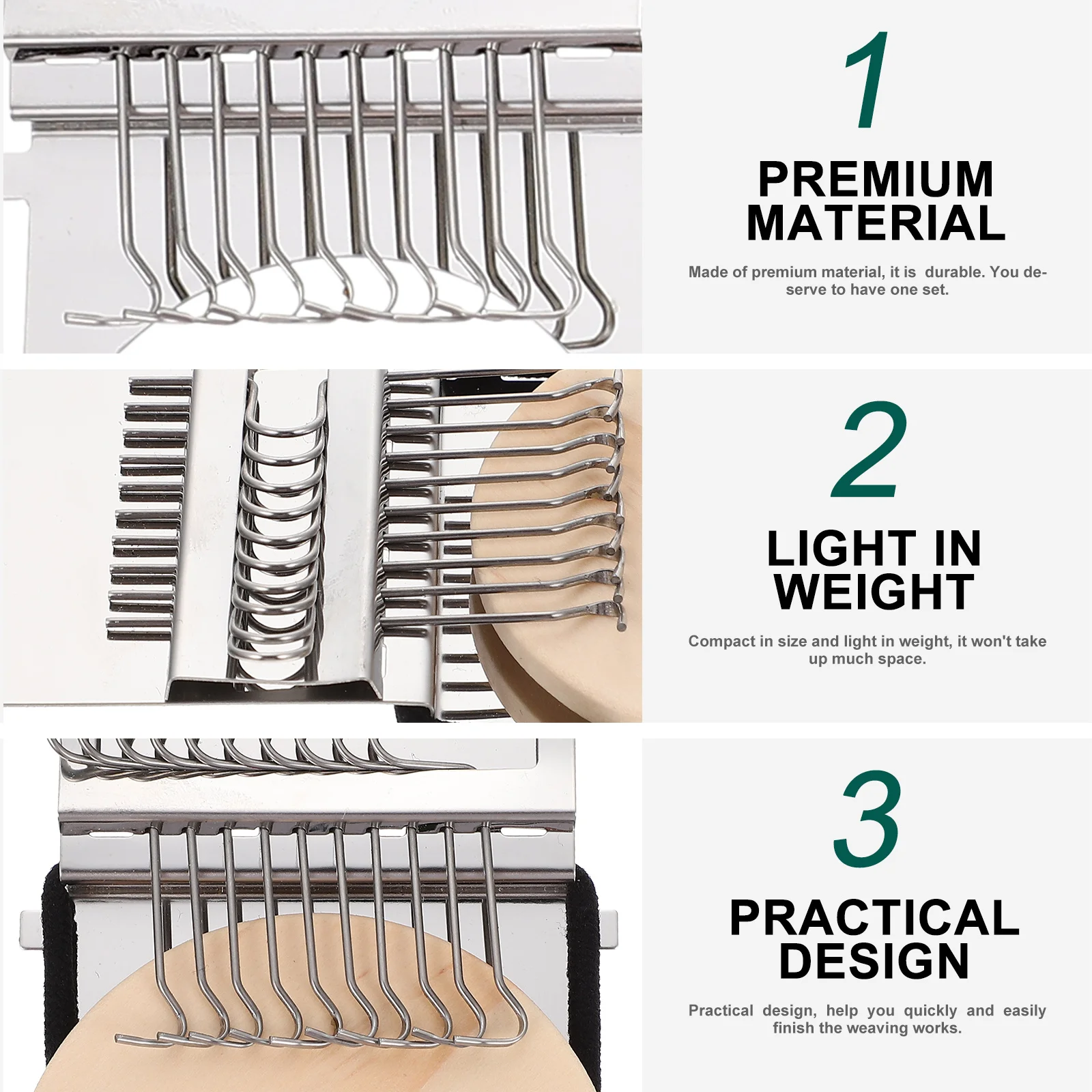 1

PREMIUM MATERIAL

Made of premium material, it is durable. You deserve to have one set.

2

LIGHT IN WEIGHT

Compact in size and light in weight, it won't take up much space.

3

PRACTICAL DESIGN

Practical design, help you quickly and easily finish the weaving works.