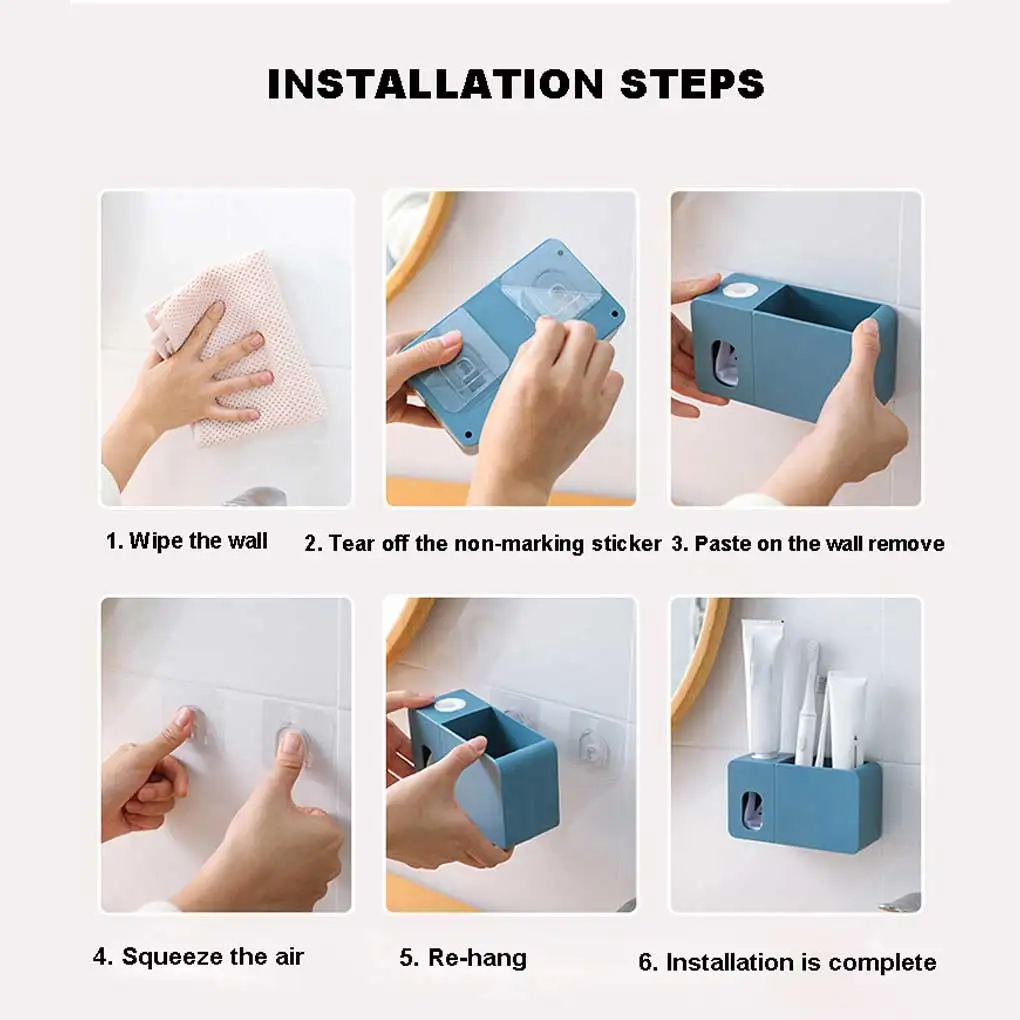 INSTALLATION STEPS

1. Wipe the wall

2. Tear off the non-marking sticker

3. Paste on the wall remove

4. Squeeze the air

5. Re-hang

6. Installation is complete