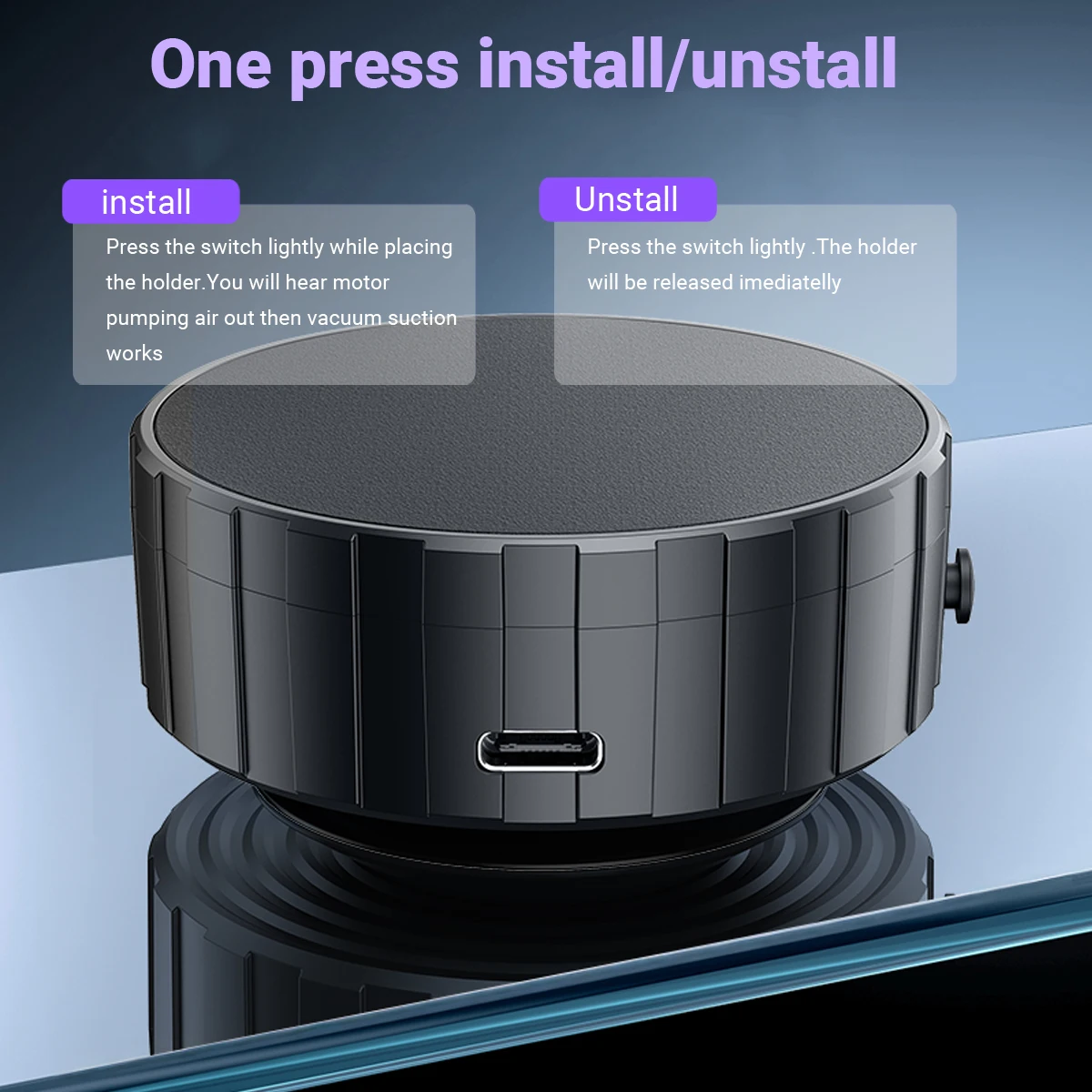 One press install/unstall

install

Press the switch lightly while placing the holder.You will hear motor pumping air out then vacuum suction works

Unstall

Press the switch lightly .The holder will be released imediatelly