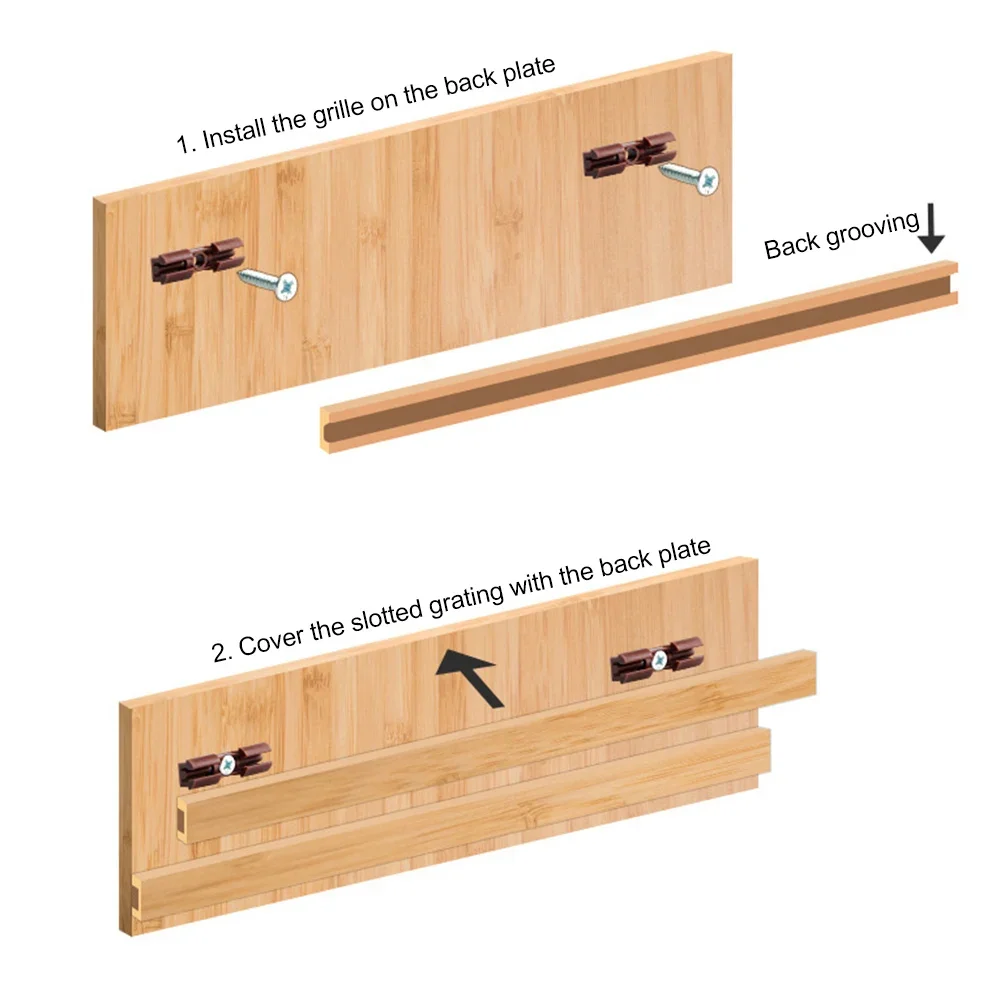 1. Install the grille on the back plate

Back grooving

2. Cover the slotted grating with the back plate