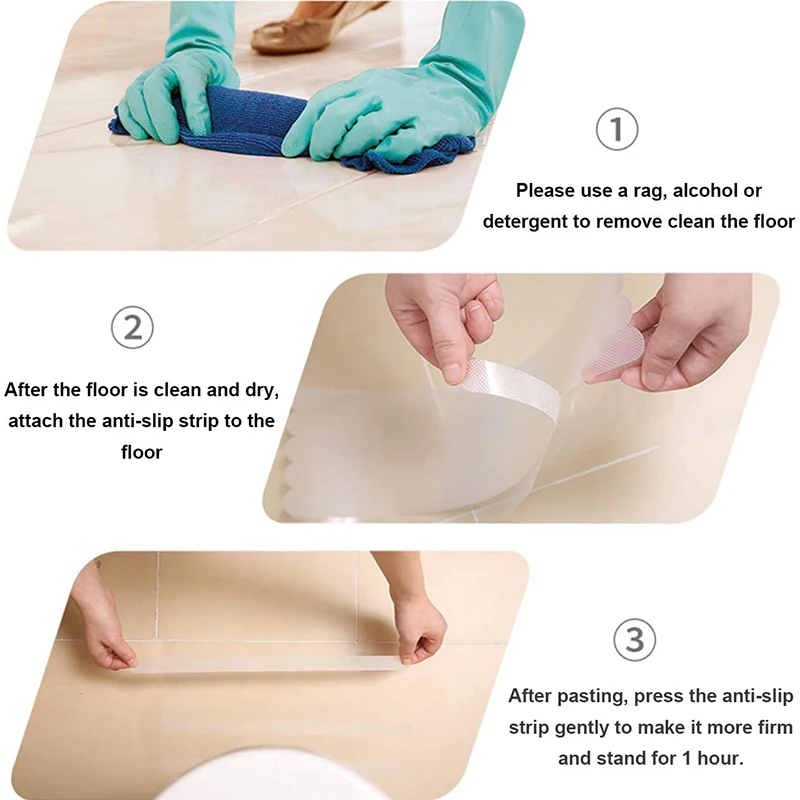 ①

Please use a rag, alcohol or detergent to remove clean the floor

②

After the floor is clean and dry, attach the anti-slip strip to the floor

③

After pasting, press the anti-slip strip gently to make it more firm and stand for 1 hour.