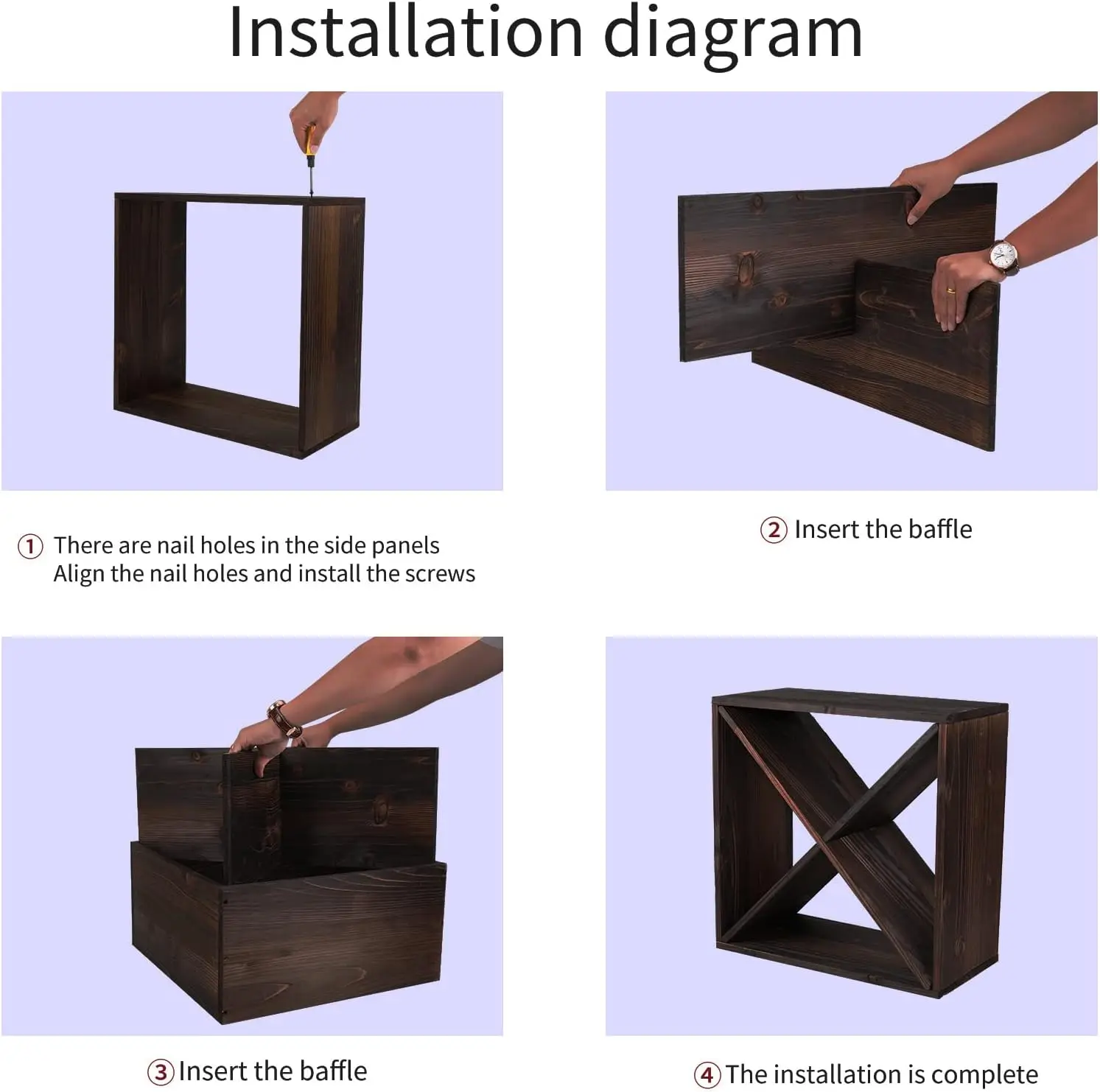 Installation diagram

① There are nail holes in the side panels
Align the nail holes and install the screws

② Insert the baffle

③ Insert the baffle

④ The installation is complete