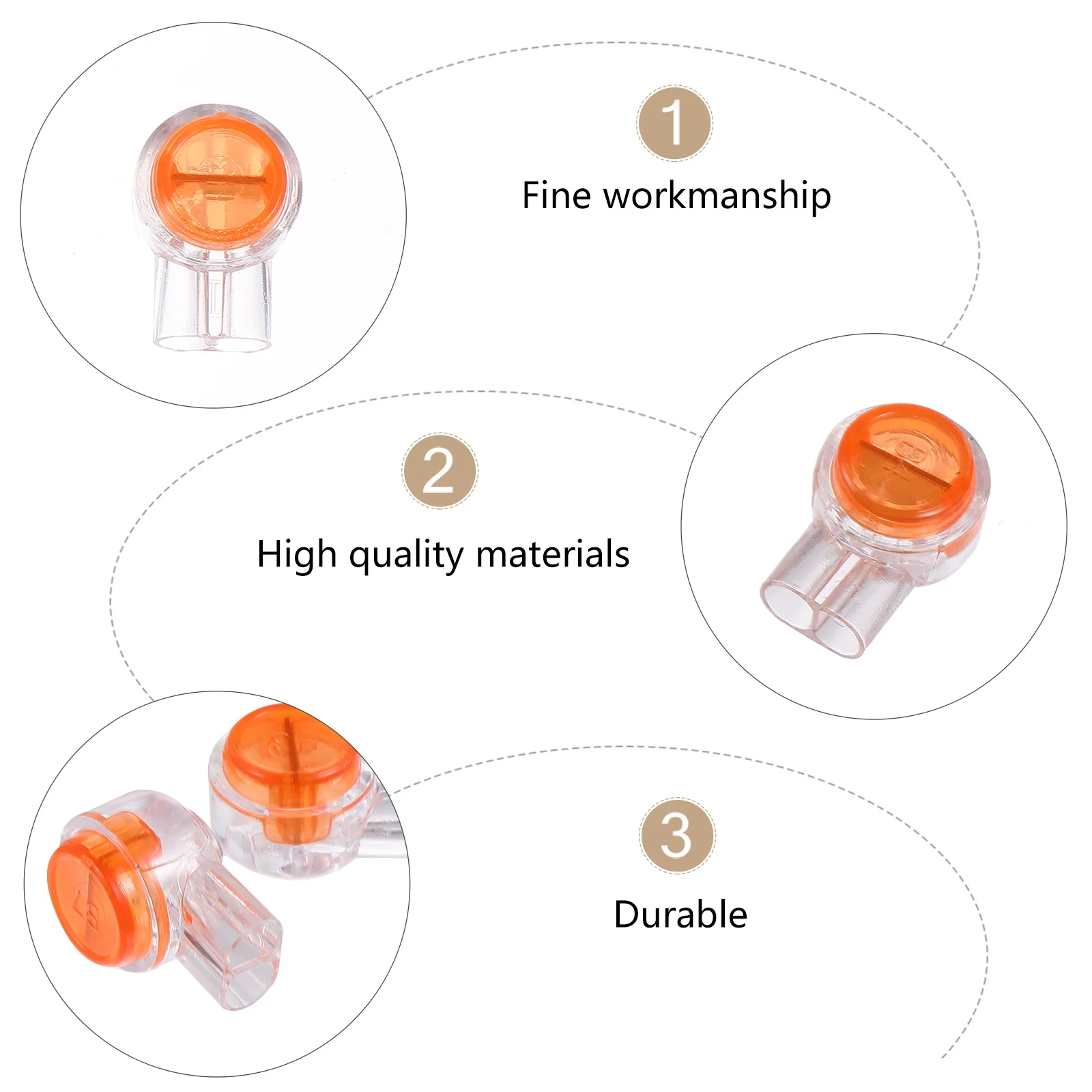 1

Fine workmanship

2

High quality materials

3

Durable