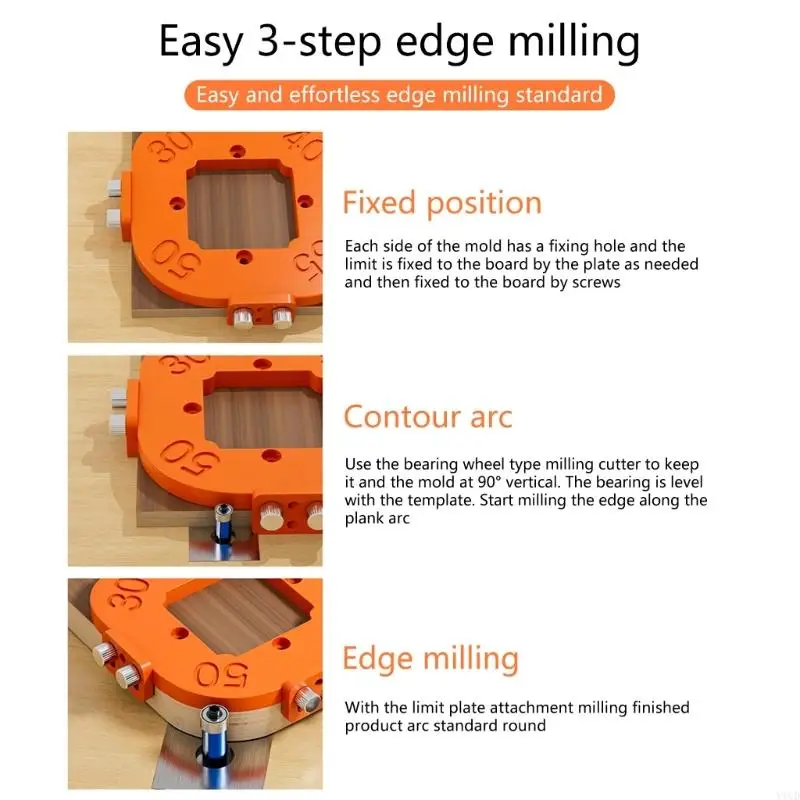 Easy 3-step edge milling

Easy and effortless edge milling standard

30 40 50 35

Fixed position

Each side of the mold has a fixing hole and the limit is fixed to the board by the plate as needed and then fixed to the board by screws

30 50

Contour arc

Use the bearing wheel type milling cutter to keep it and the mold at 90° vertical. The bearing is level with the template. Start milling the edge along the plank arc

30 50

Edge milling

With the limit plate attachment milling finished product arc standard round