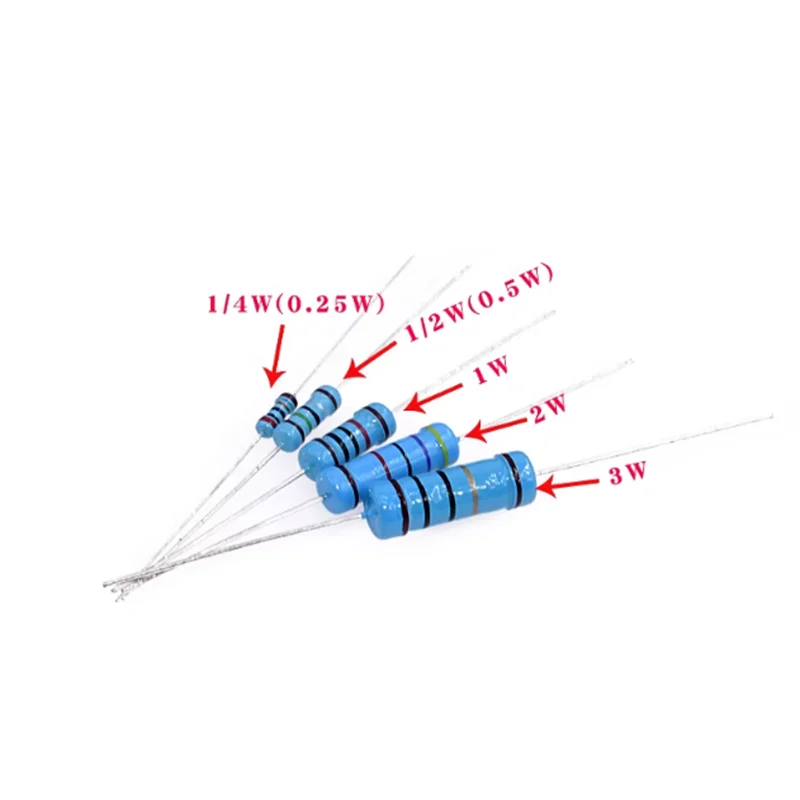 1/4W(0.25W)
1/2W(0.5W)
1W
2W
3W