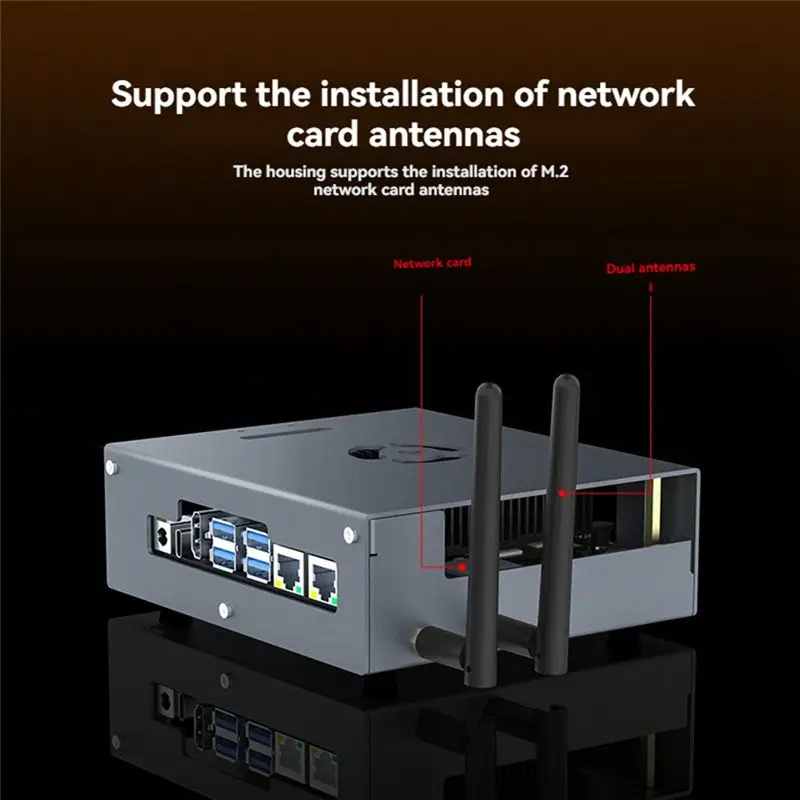 Support the installation of network card antennas

The housing supports the installation of M.2 network card antennas

Network card

Dual antennas