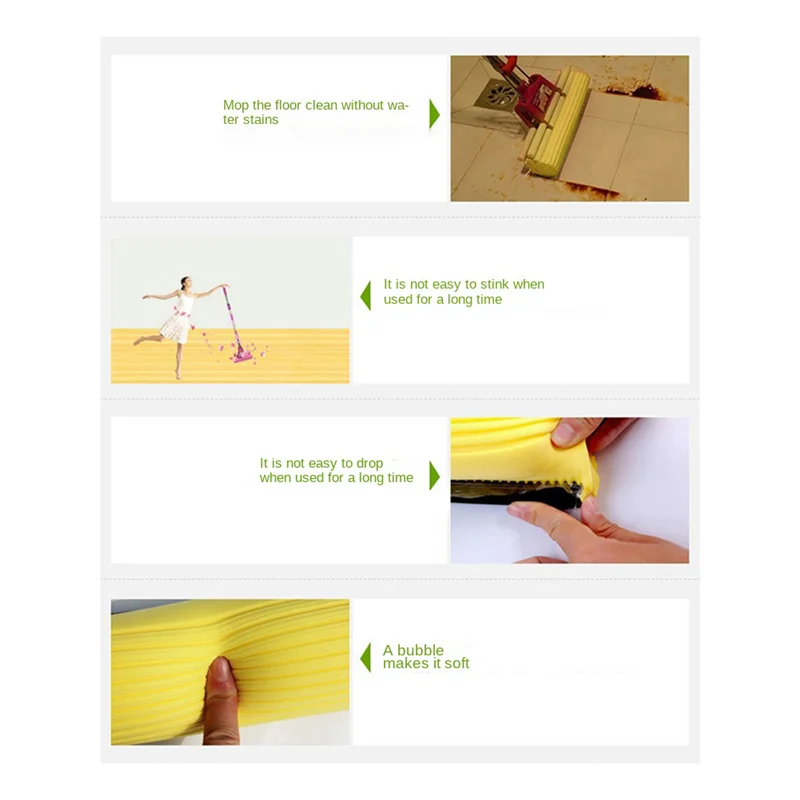 Mop the floor clean without water stains

It is not easy to stink when used for a long time

It is not easy to drop when used for a long time

A bubble makes it soft