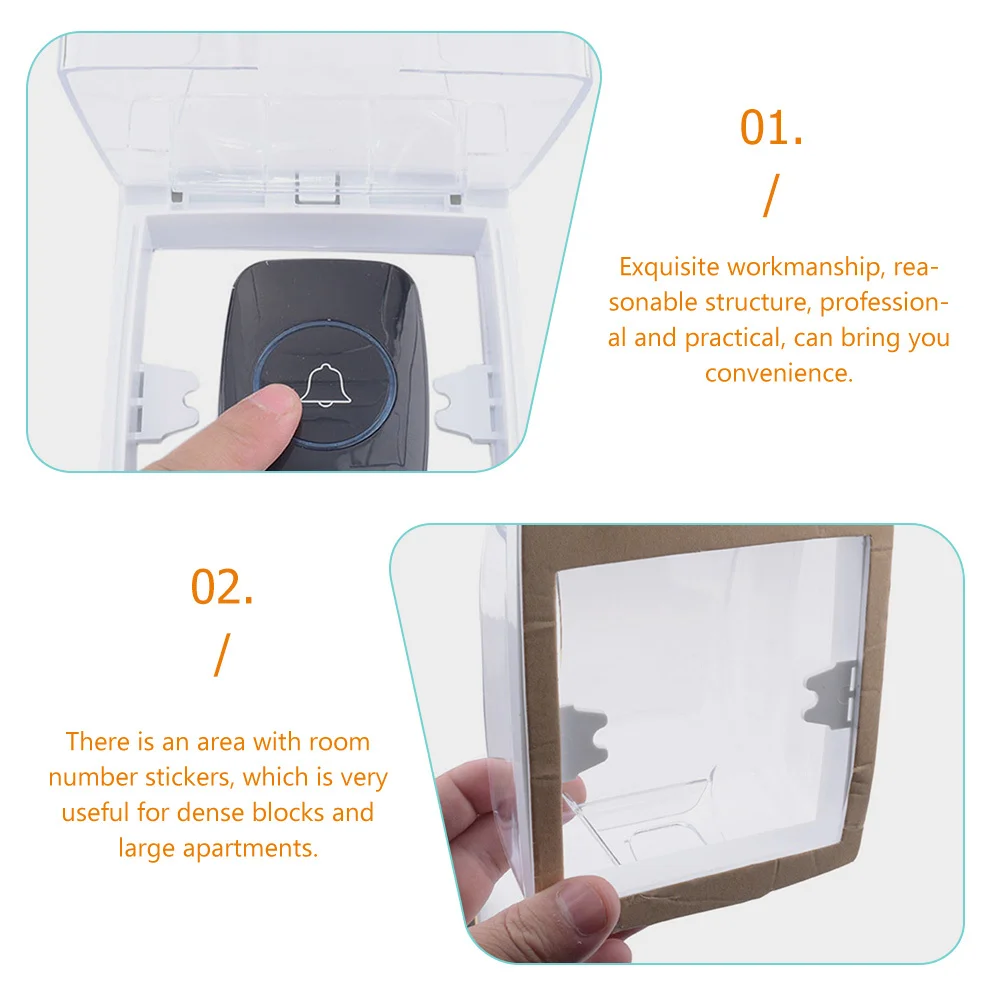 01.
/

Exquisite workmanship, reasonable structure, professional and practical, can bring you convenience.

02.
/

There is an area with room number stickers, which is very useful for dense blocks and large apartments.