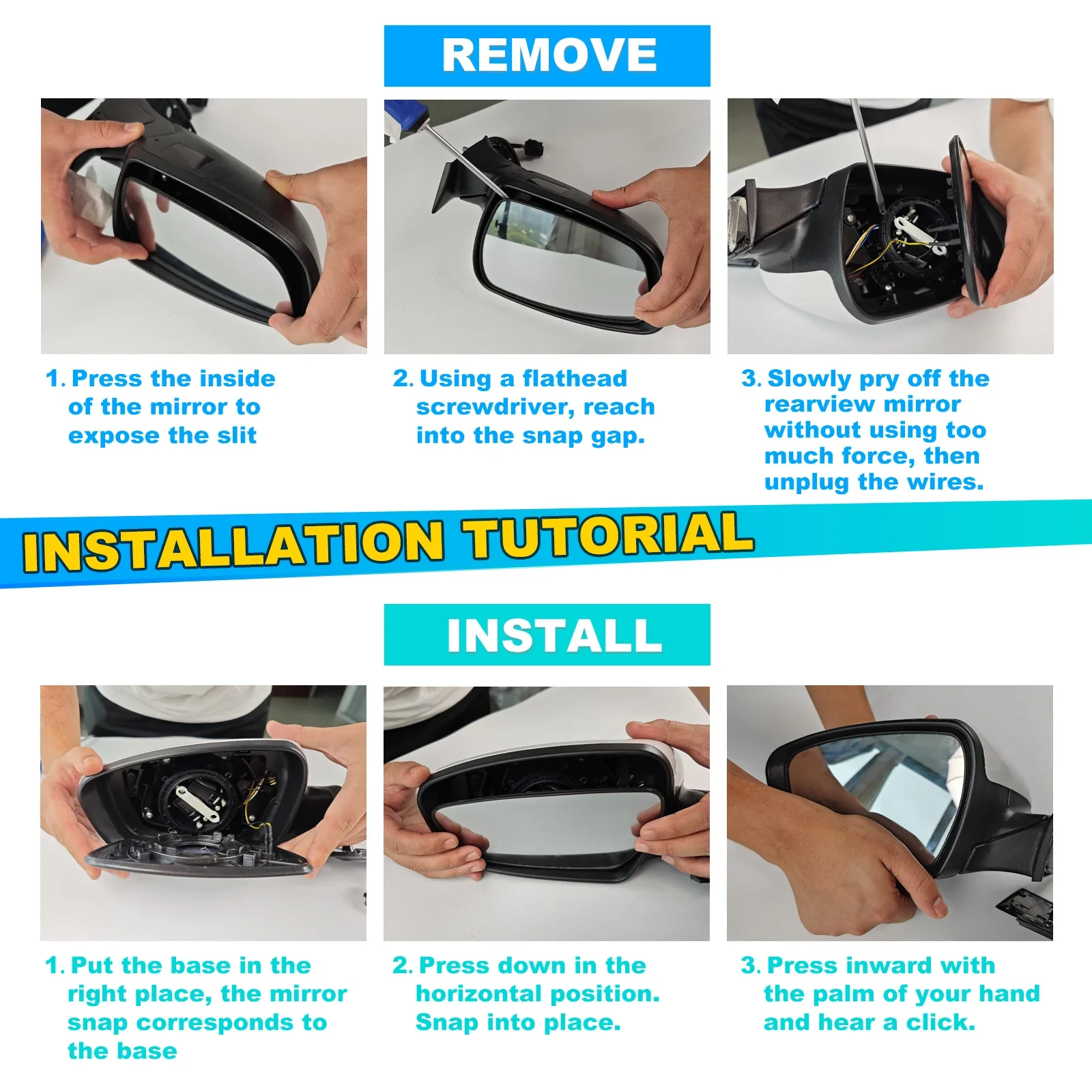 REMOVE

1. Press the inside of the mirror to expose the slit

2. Using a flathead screwdriver, reach into the snap gap.

3. Slowly pry off the rearview mirror without using too much force, then unplug the wires.

INSTALLATION TUTORIAL

INSTALL

1. Put the base in the right place, the mirror snap corresponds to the base

2. Press down in the horizontal position. Snap into place.

3. Press inward with the palm of your hand and hear a click.