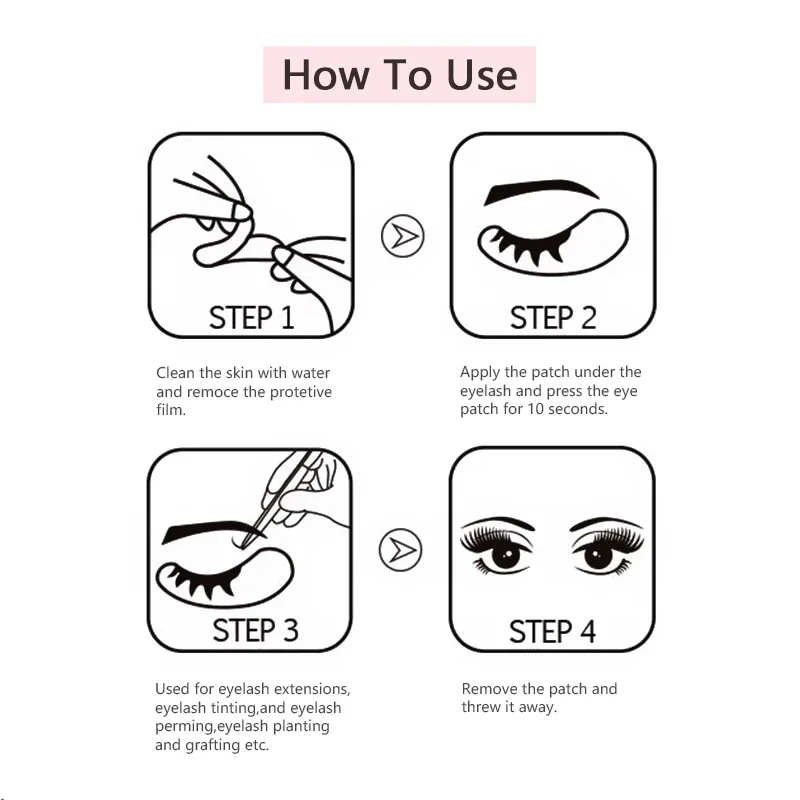 How To Use

STEP 1

Clean the skin with water and remoce the protetive film.

STEP 2

Apply the patch under the eyelash and press the eye patch for 10 seconds.

STEP 3

Used for eyelash extensions, eyelash tinting,and eyelash perming,eyelash planting and grafting etc.

STEP 4

Remove the patch and threw it away.