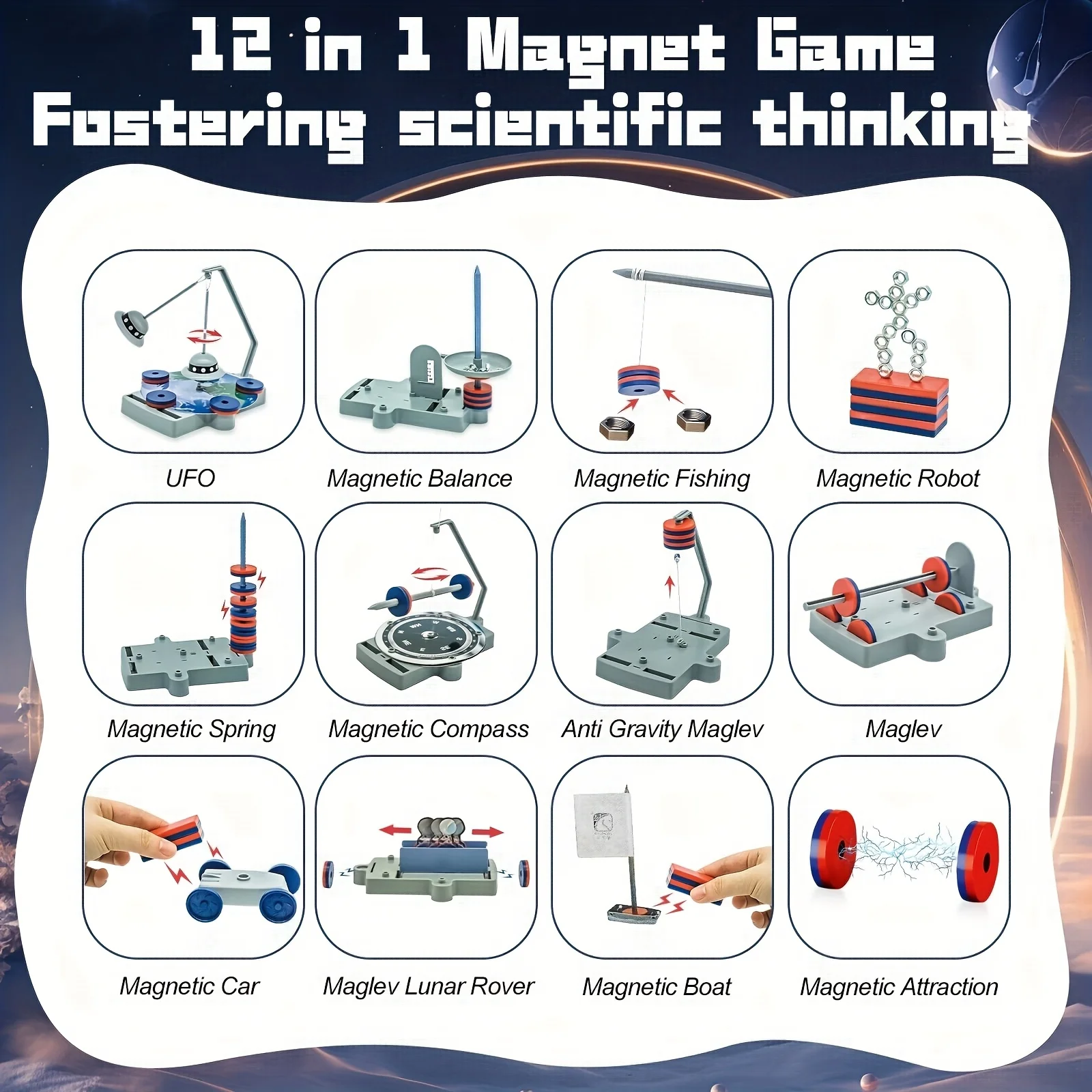 12 in 1 Magnet Game
Fostering scientific thinking

UFO

Magnetic Balance

Magnetic Fishing

Magnetic Robot

Magnetic Spring

Magnetic Compass

Anti Gravity Maglev

Maglev

Magnetic Car

Maglev Lunar Rover

Magnetic Boat

Magnetic Attraction