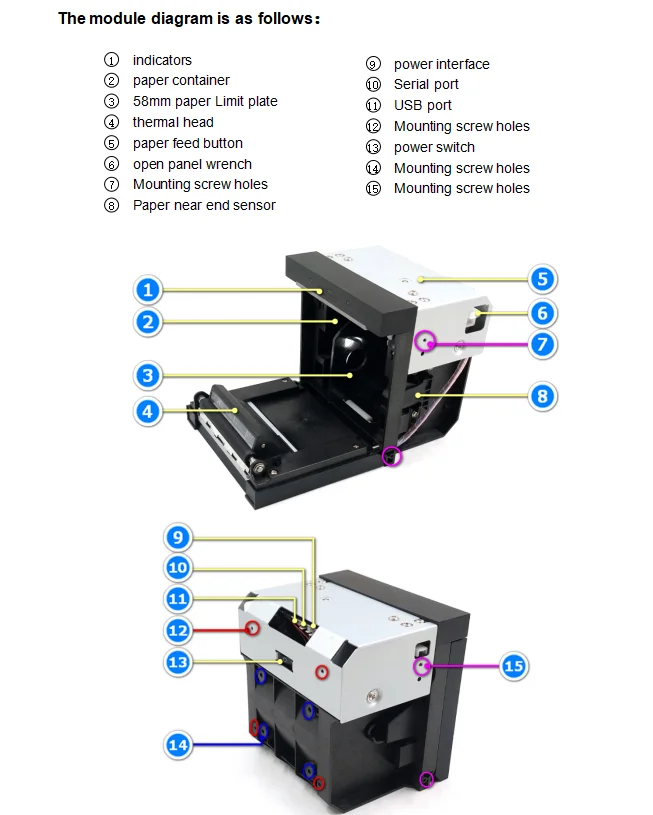 The module diagram is as follows:

① indicators
② paper container
③ 58mm paper Limit plate
④ thermal head
⑤ paper feed button
⑥ open panel wrench
⑦ Mounting screw holes
⑧ Paper near end sensor

⑨ power interface
⑩ Serial port
⑪ USB port
⑫ Mounting screw holes
⑬ power switch
⑭ Mounting screw holes
⑮ Mounting screw holes

1
2
3
4
5
6
7
8

9
10
11
12
13
14
15