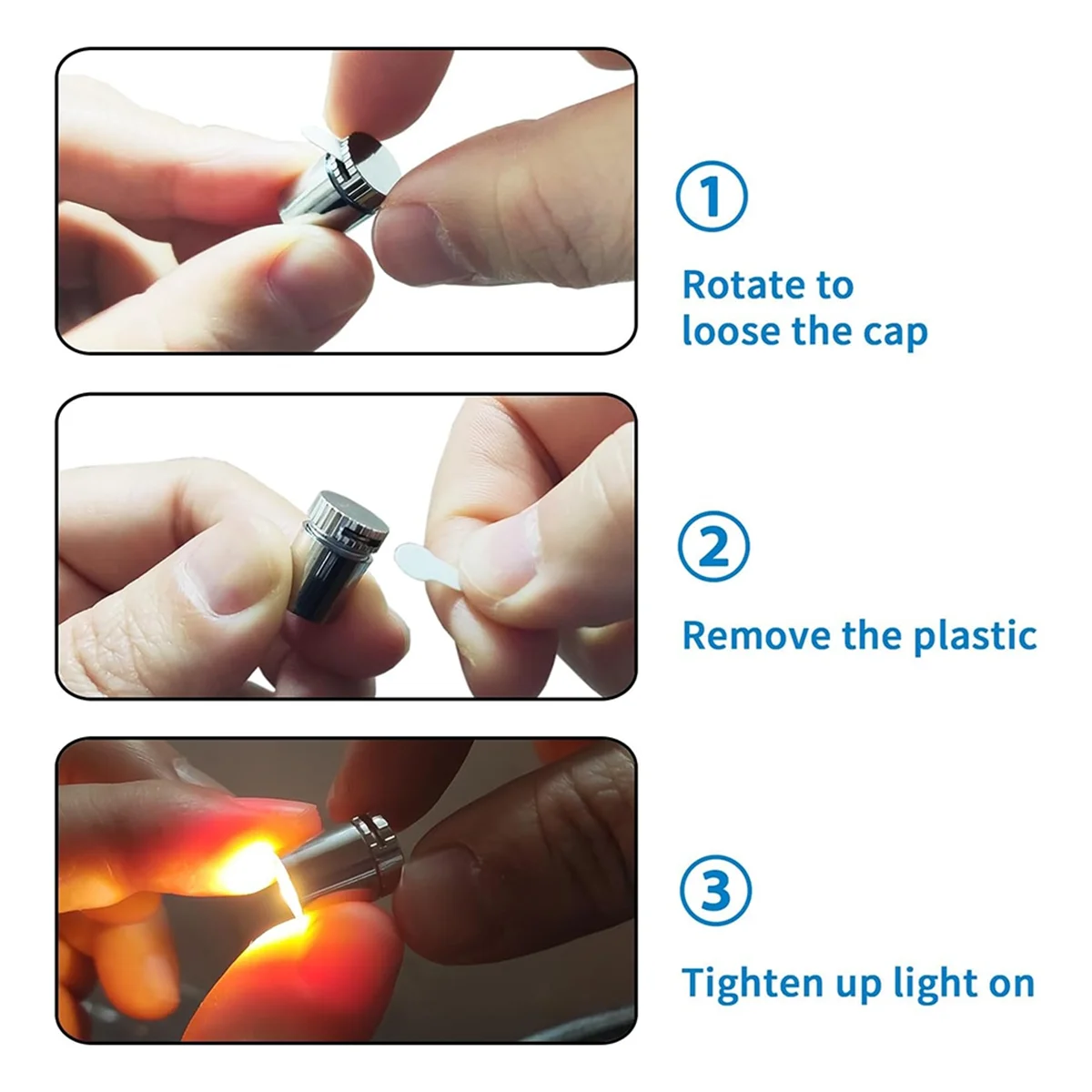 1

Rotate to loose the cap

2

Remove the plastic

3

Tighten up light on