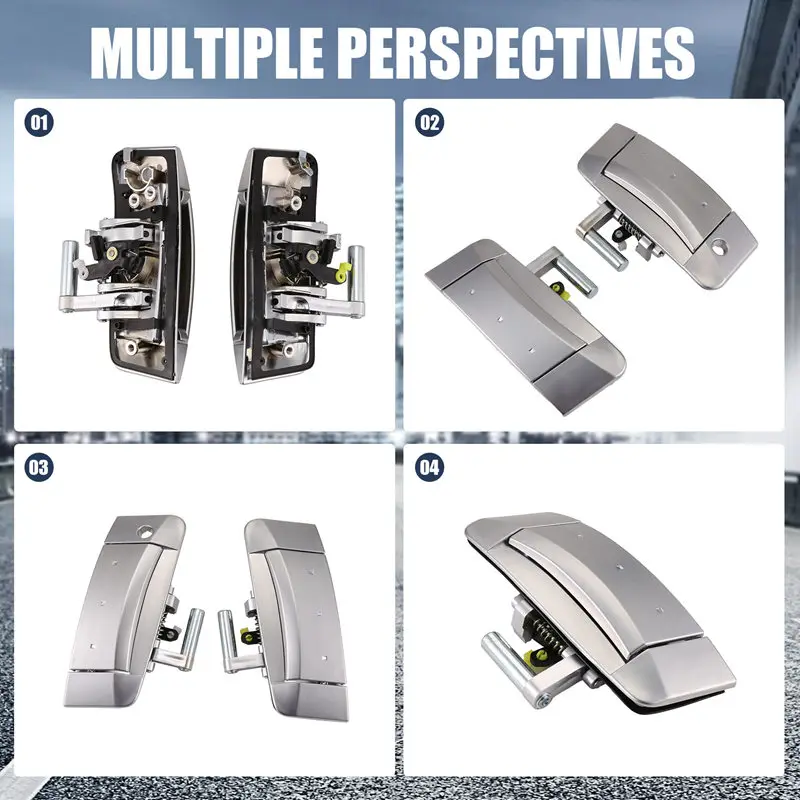 MULTIPLE PERSPECTIVES

01

02

03

04