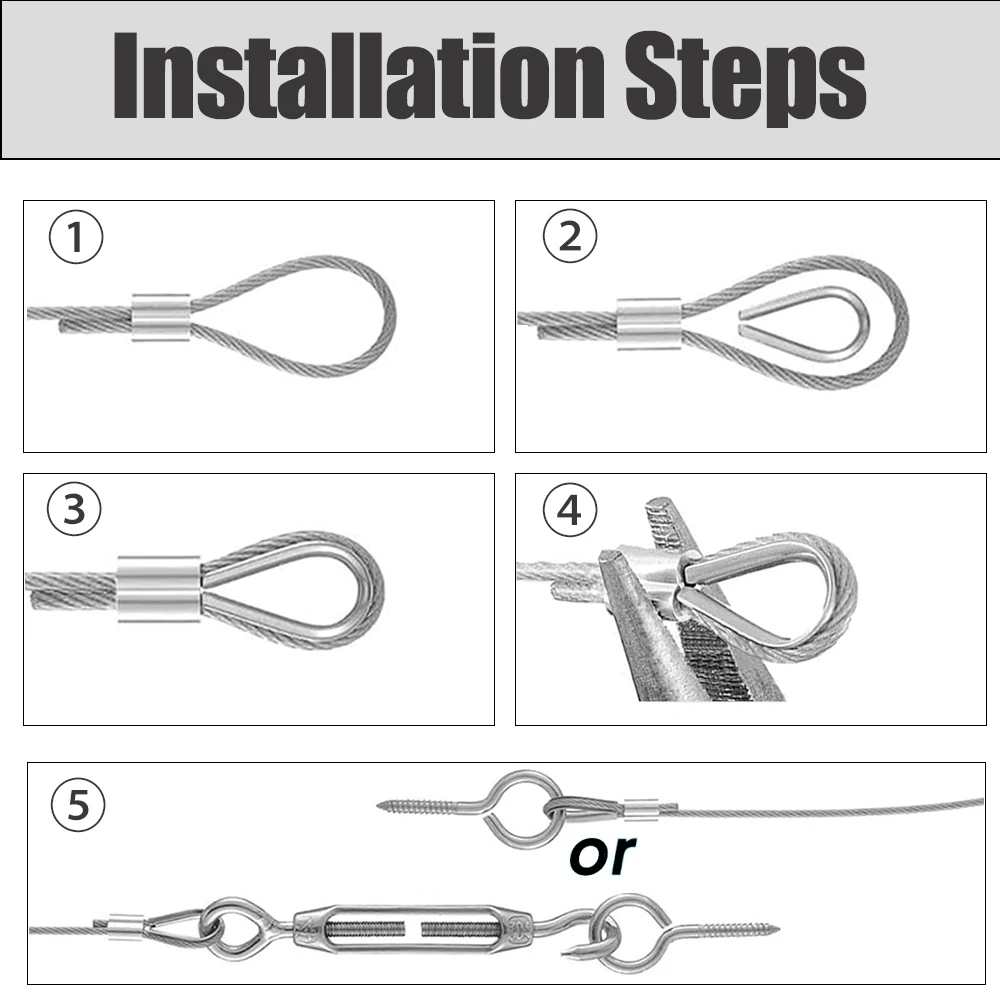 Installation Steps

1

2

3

4

5

or