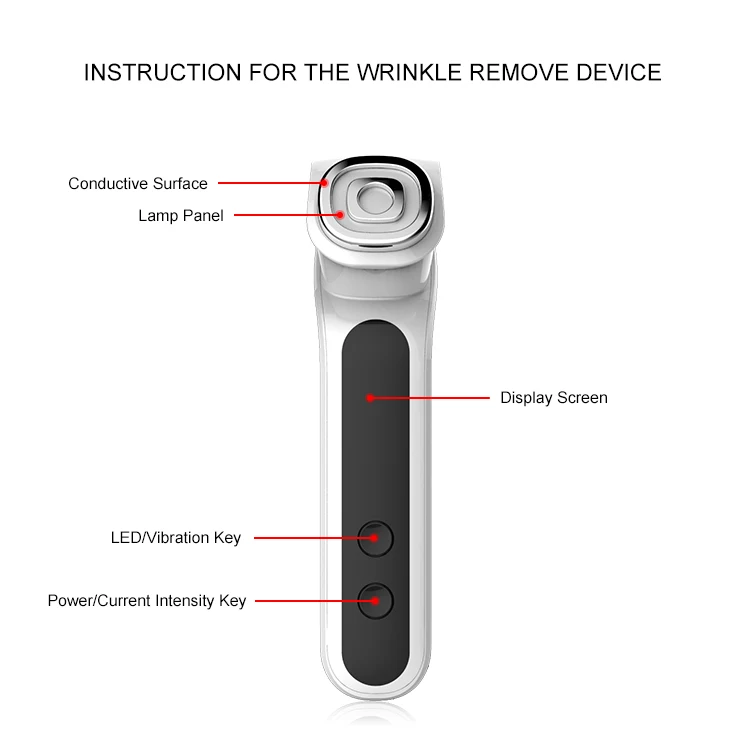 INSTRUCTION FOR THE WRINKLE REMOVE DEVICE

Conductive Surface

Lamp Panel

Display Screen

LED/Vibration Key

Power/Current Intensity Key