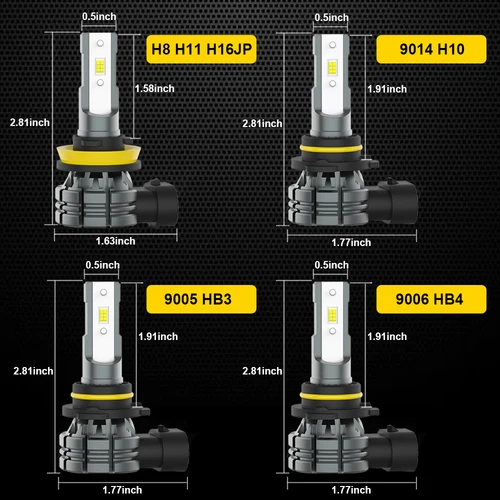 0.5inch

H8 H11 H16JP

1.58inch

2.81inch

1.63inch

0.5inch

9014 H10

1.91inch

2.81inch

1.77inch

0.5inch

9005 HB3

1.91inch

2.81inch

1.77inch

0.5inch

9006 HB4

1.91inch

2.81inch

1.77inch