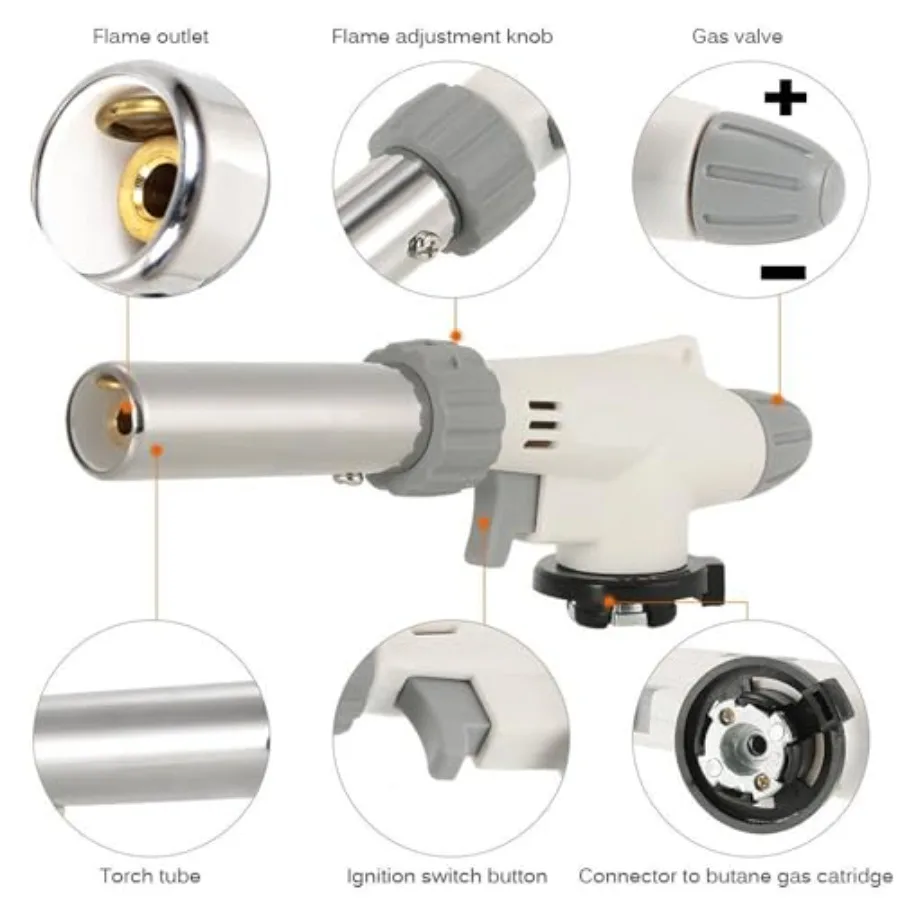 Flame outlet

Flame adjustment knob

Gas valve

+

−

Torch tube

Ignition switch button

Connector to butane gas catridge