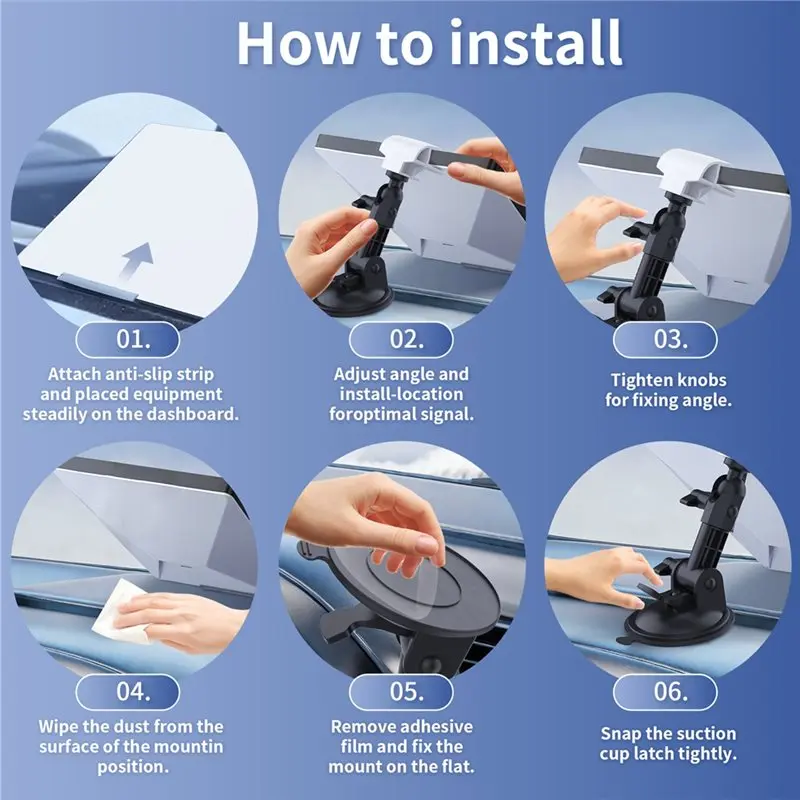 How to install

01.

Attach anti-slip strip and placed equipment steadily on the dashboard.

02.

Adjust angle and install-location foroptimal signal.

03.

Tighten knobs for fixing angle.

04.

Wipe the dust from the surface of the mountin position.

05.

Remove adhesive film and fix the mount on the flat.

06.

Snap the suction cup latch tightly.