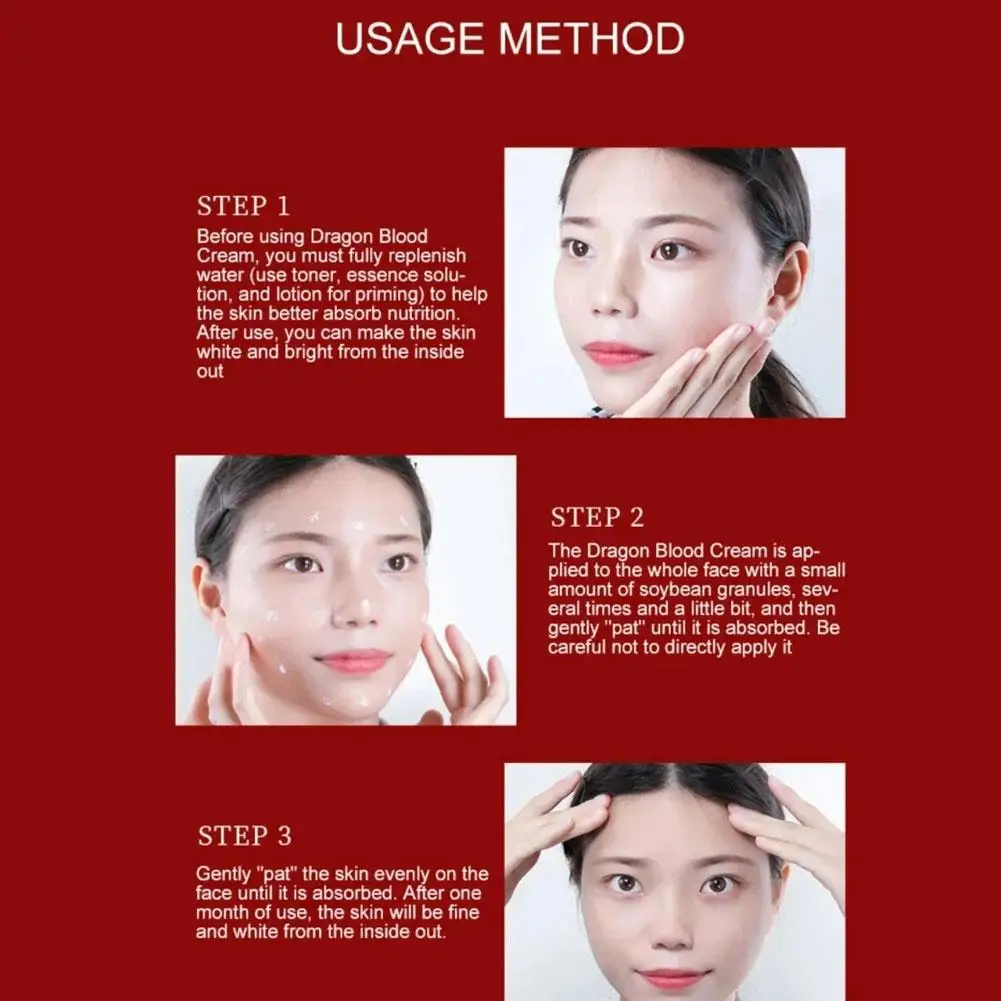 USAGE METHOD

STEP 1

Before using Dragon Blood Cream, you must fully replenish water (use toner, essence solution, and lotion for priming) to help the skin better absorb nutrition. After use, you can make the skin white and bright from the inside out

STEP 2

The Dragon Blood Cream is applied to the whole face with a small amount of soybean granules, several times and a little bit, and then gently "pat" until it is absorbed. Be careful not to directly apply it

STEP 3

Gently "pat" the skin evenly on the face until it is absorbed. After one month of use, the skin will be fine and white from the inside out.