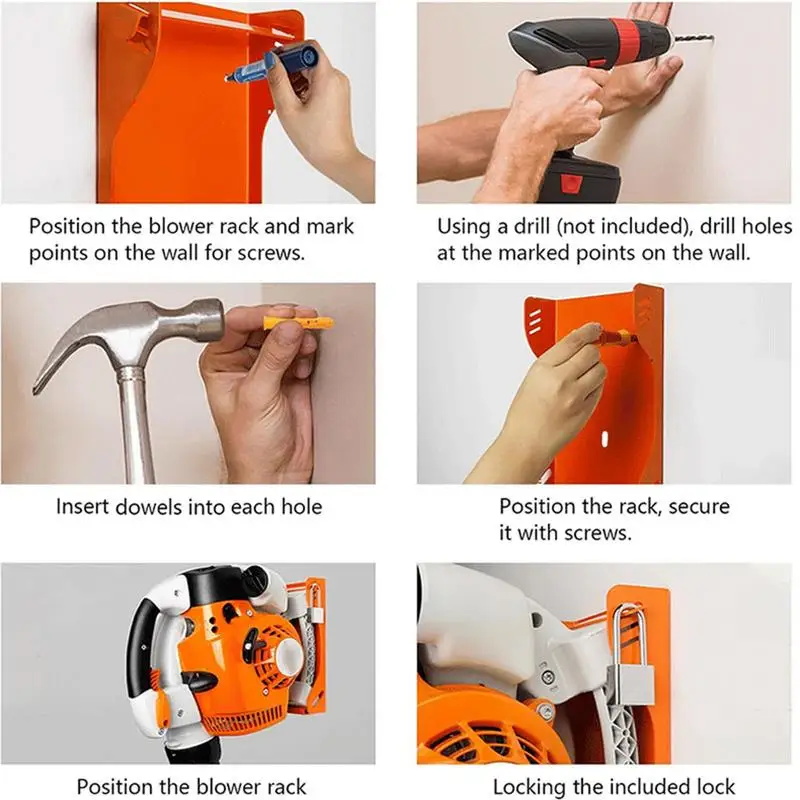 Position the blower rack and mark points on the wall for screws.

Using a drill (not included), drill holes at the marked points on the wall.

Insert dowels into each hole

Position the rack, secure it with screws.

Position the blower rack

Locking the included lock