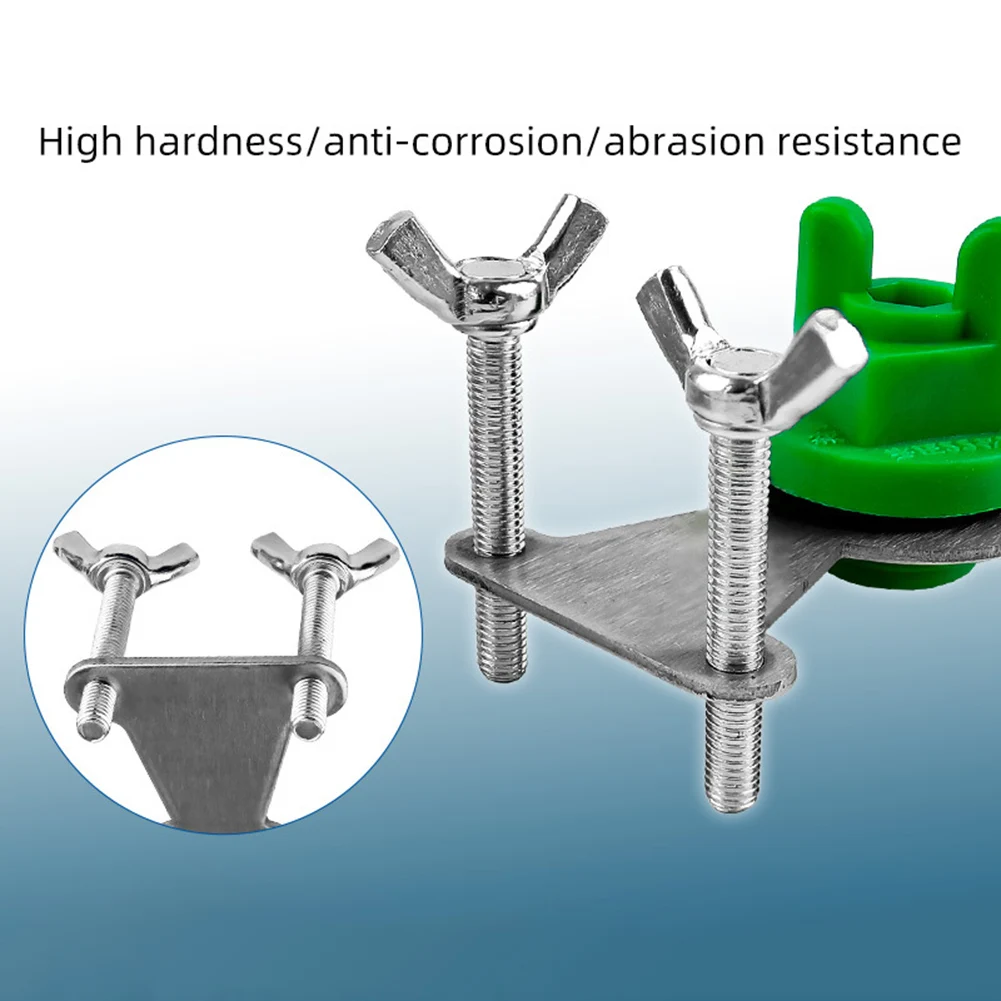 High hardness/anti-corrosion/abrasion resistance