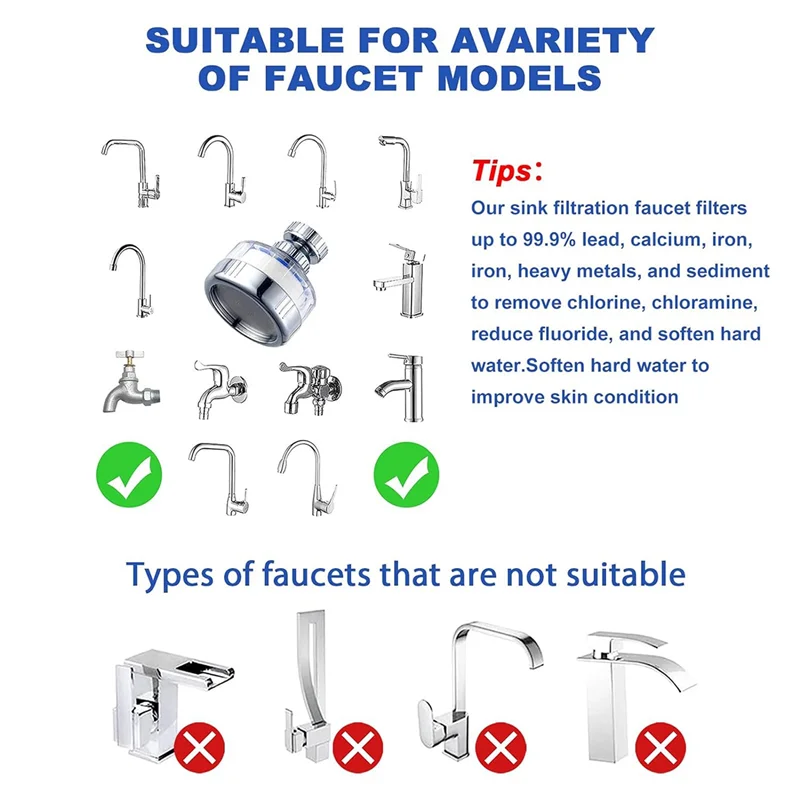 SUITABLE FOR AVARIETY OF FAUCET MODELS

Tips:
Our sink filtration faucet filters up to 99.9% lead, calcium, iron, iron, heavy metals, and sediment to remove chlorine, chloramine, reduce fluoride, and soften hard water.Soften hard water to improve skin condition

Types of faucets that are not suitable