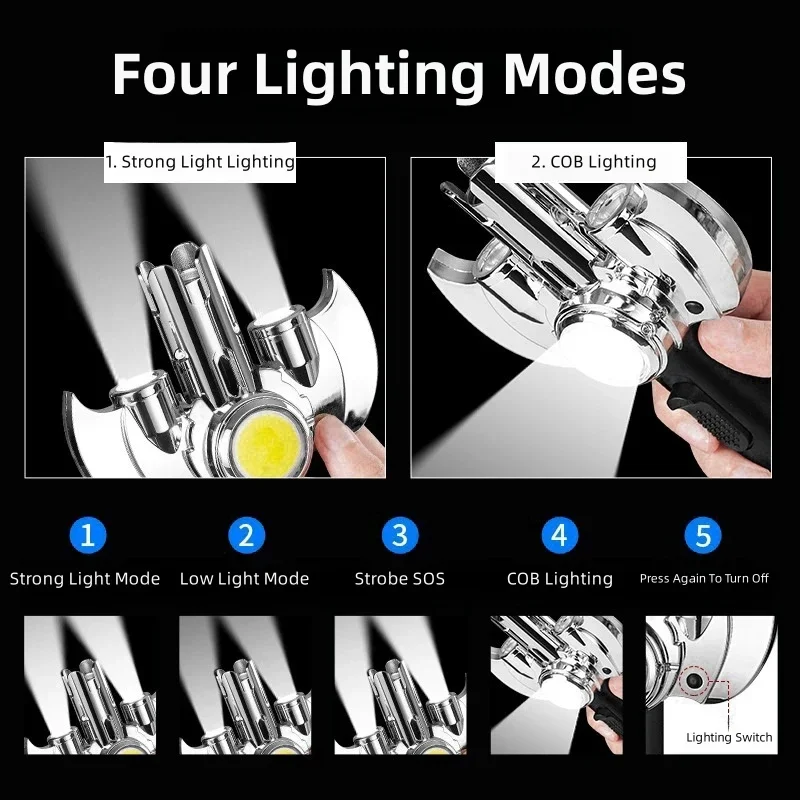 Four Lighting Modes

1. Strong Light Lighting

2. COB Lighting

1
Strong Light Mode

2
Low Light Mode

3
Strobe SOS

4
COB Lighting

5
Press Again To Turn Off

Lighting Switch