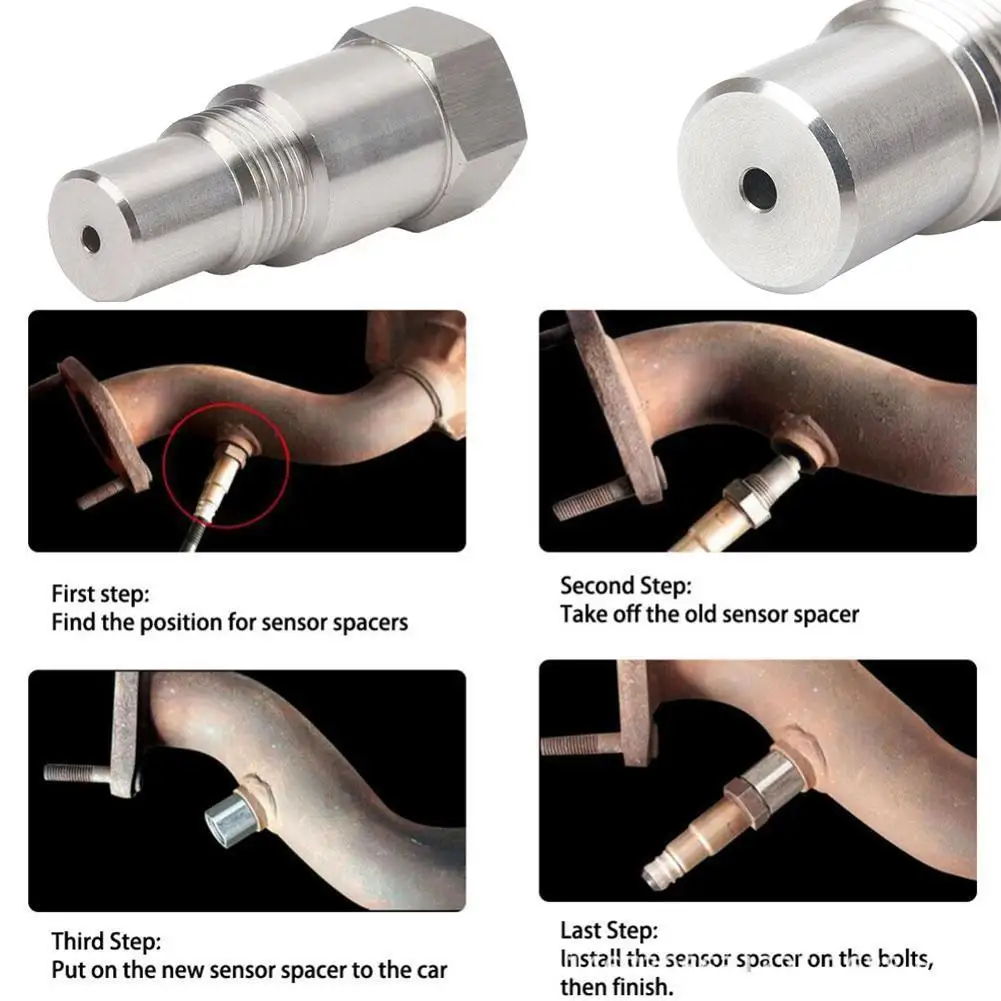 First step:
Find the position for sensor spacers

Second Step:
Take off the old sensor spacer

Third Step:
Put on the new sensor spacer to the car

Last Step:
Install the sensor spacer on the bolts, then finish.