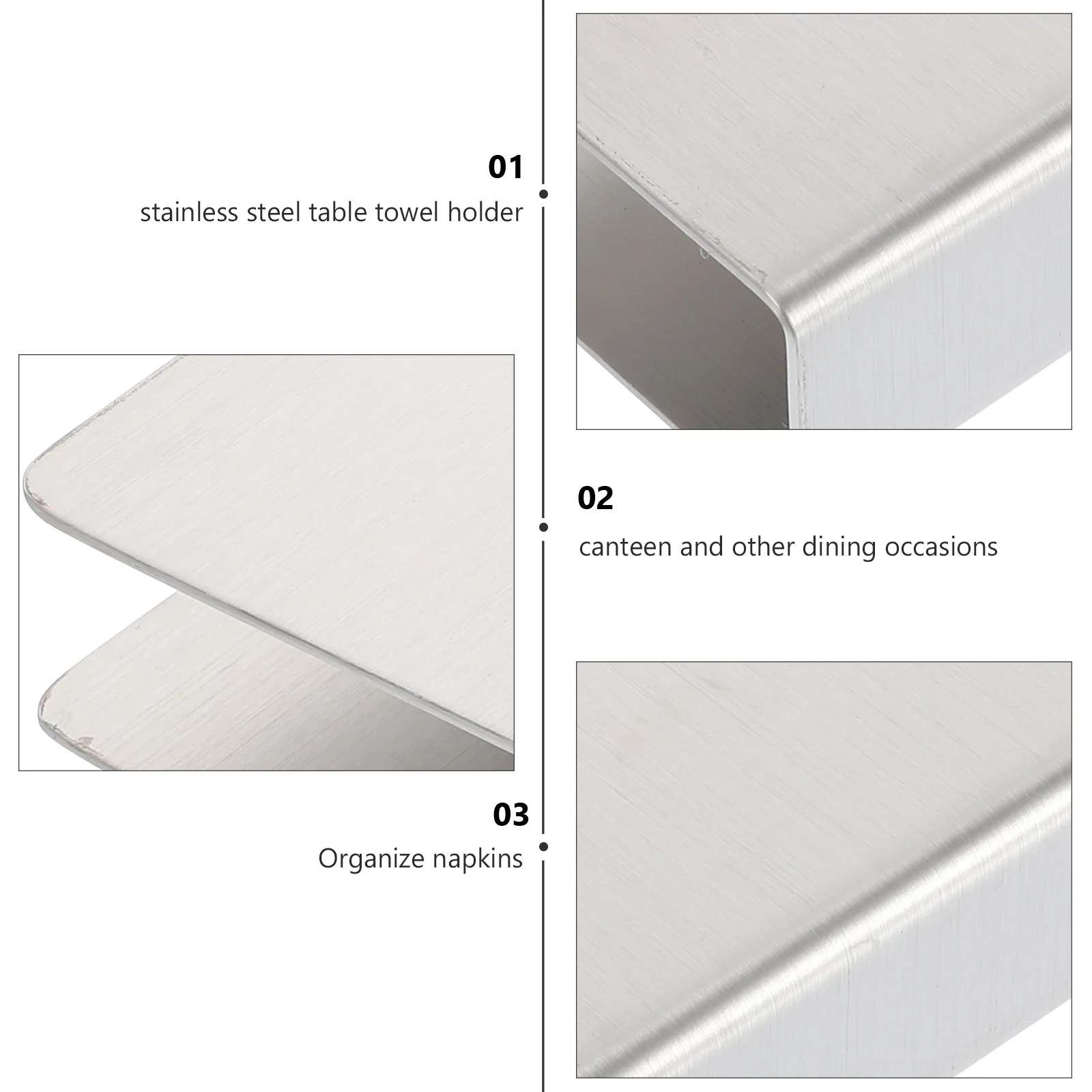 01
stainless steel table towel holder

02
canteen and other dining occasions

03
Organize napkins