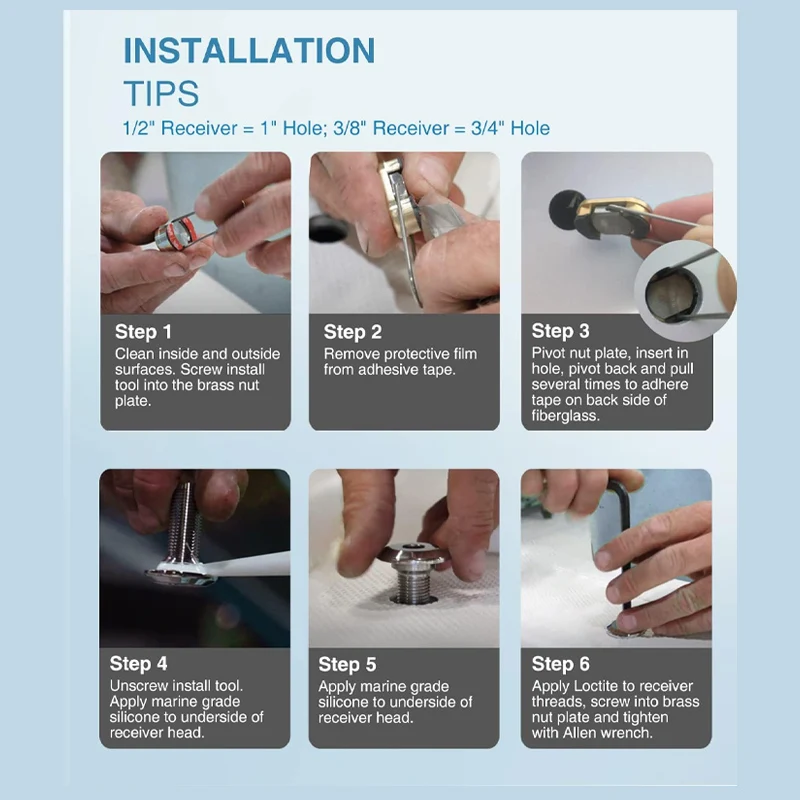 INSTALLATION
TIPS
1/2" Receiver = 1" Hole; 3/8" Receiver = 3/4" Hole

Step 1
Clean inside and outside surfaces. Screw install tool into the brass nut plate.

Step 2
Remove protective film from adhesive tape.

Step 3
Pivot nut plate, insert in hole, pivot back and pull several times to adhere tape on back side of fiberglass.

Step 4
Unscrew install tool. Apply marine grade silicone to underside of receiver head.

Step 5
Apply marine grade silicone to underside of receiver head.

Step 6
Apply Loctite to receiver threads, screw into brass nut plate and tighten with Allen wrench.