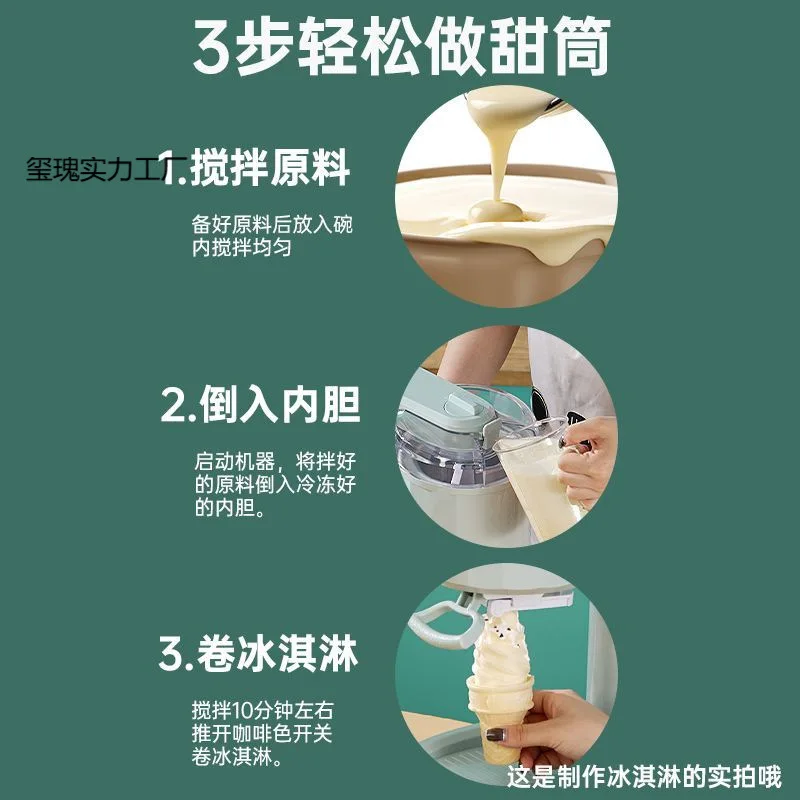 3步轻松做甜筒

玺瑰实力工厂

1.搅拌原料

备好原料后放入碗内搅拌均匀

2.倒入内胆

启动机器，将拌好的原料倒入冷冻好的内胆。

3.卷冰淇淋

搅拌10分钟左右推开咖啡色开关卷冰淇淋。

这是制作冰淇淋的实拍哦