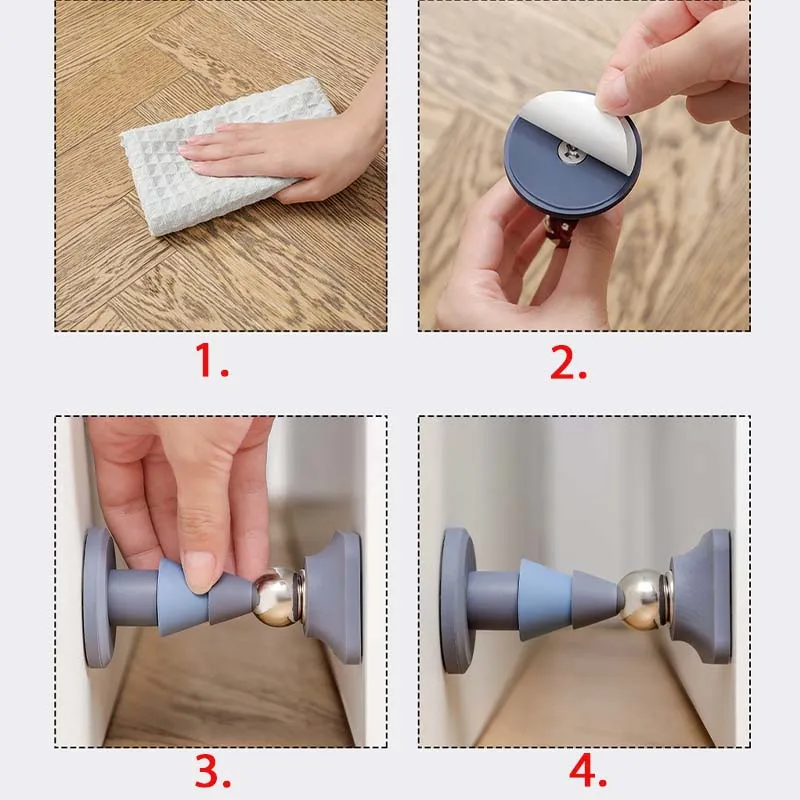 1.

2.

3.

4.