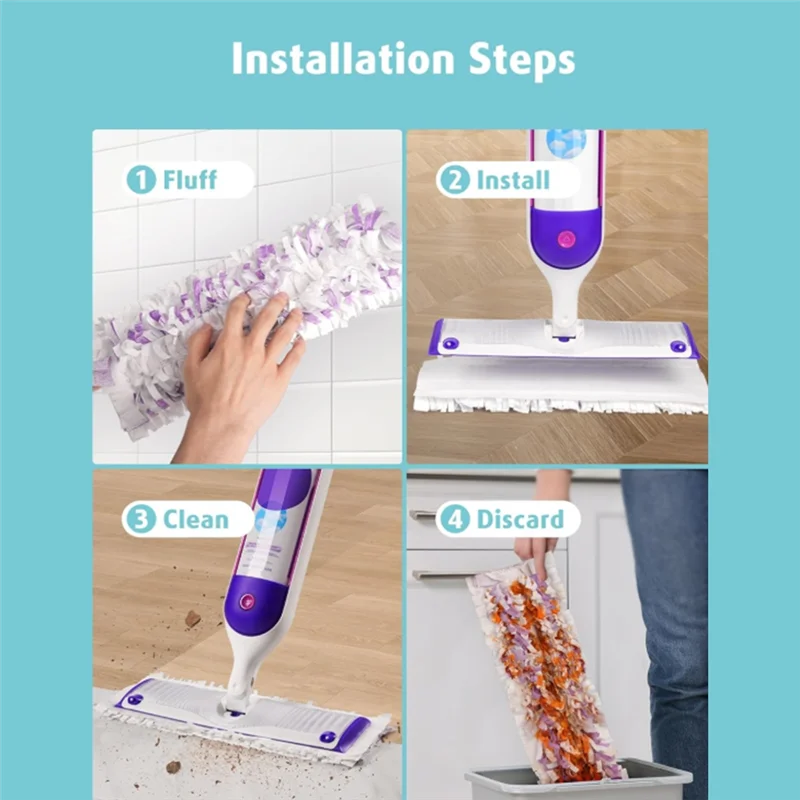 Installation Steps

1 Fluff

2 Install

3 Clean

4 Discard